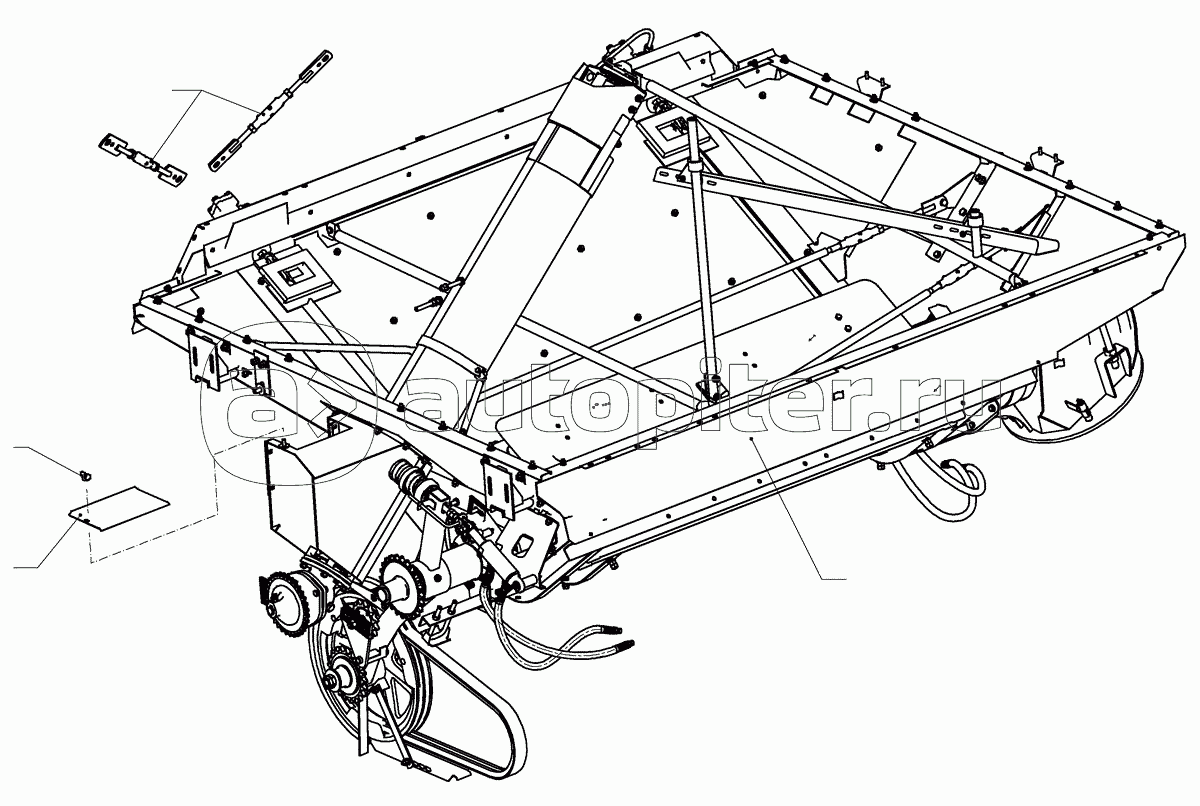 autopiter.ru