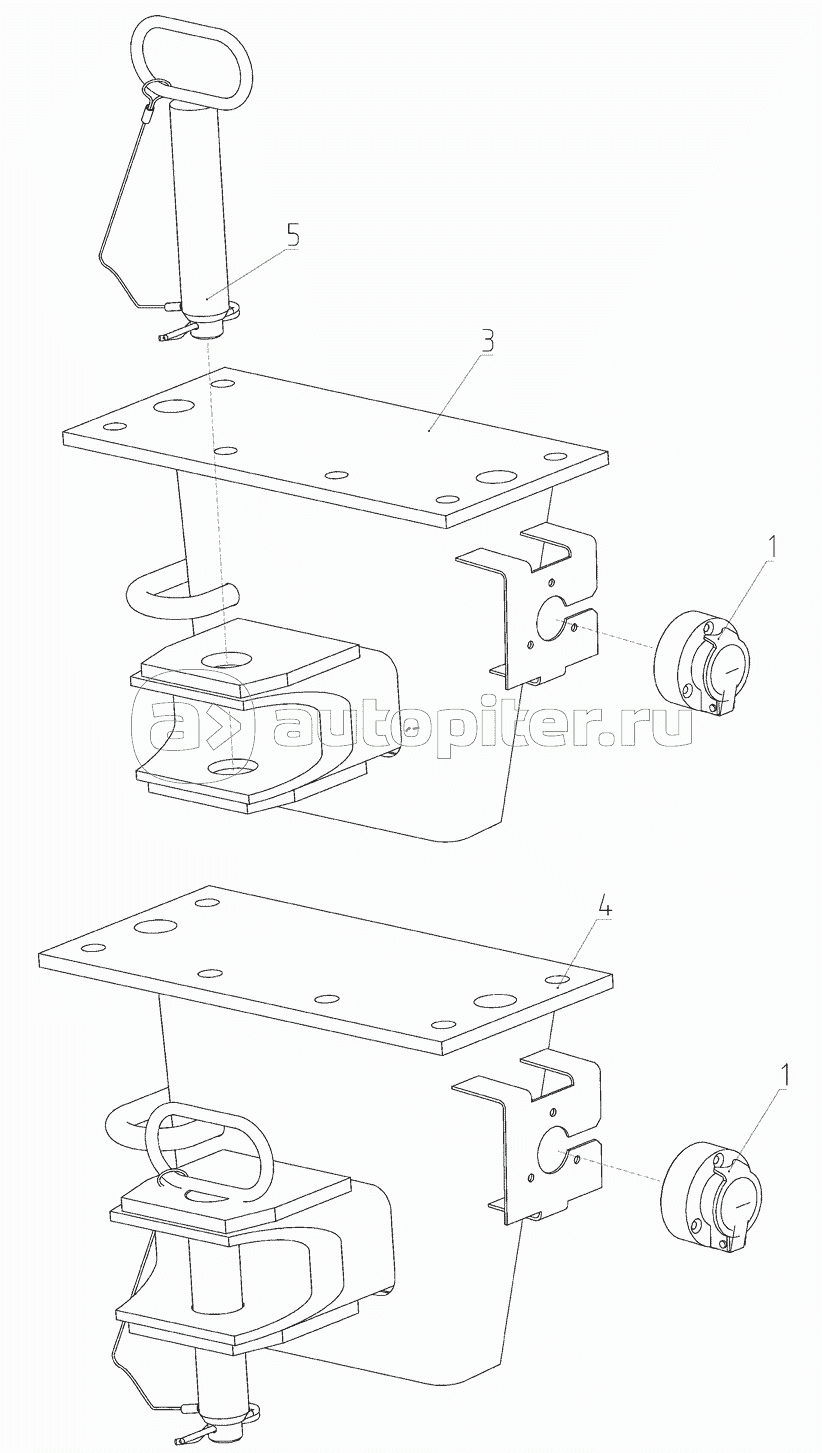 5
3
1
autopiter.ru
4
1