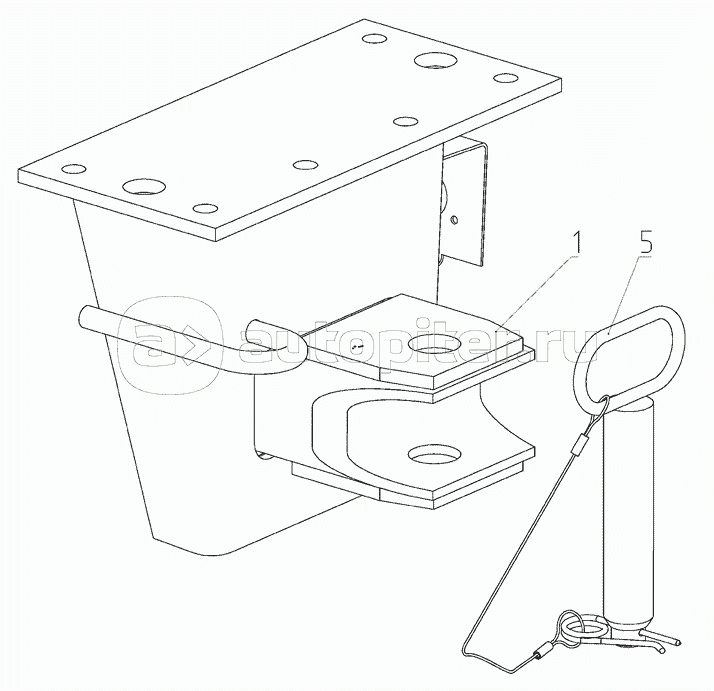 1
5
autopiter.ru