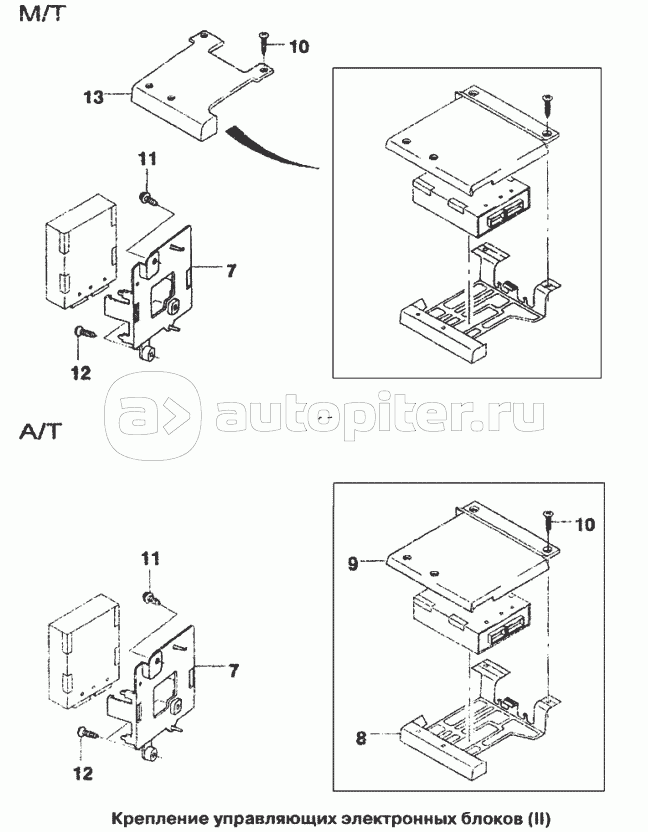 M/T

10

13

11

7

12

autopiter.ru

A/T

10

9

11

7

8

12

Крепление управляющих электронных блоков (II)