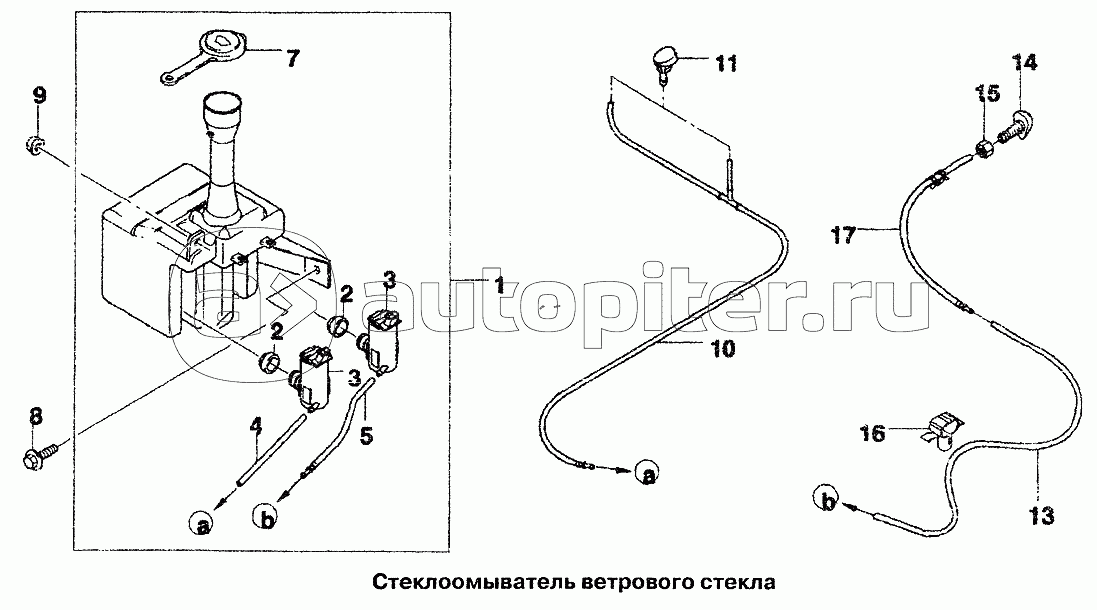 7
9
1
2
3
2
3
8
4
5
a
b
11
10
a
14
15
17
16
b
13
autopiter.ru
Стеклоомыватель ветрового стекла