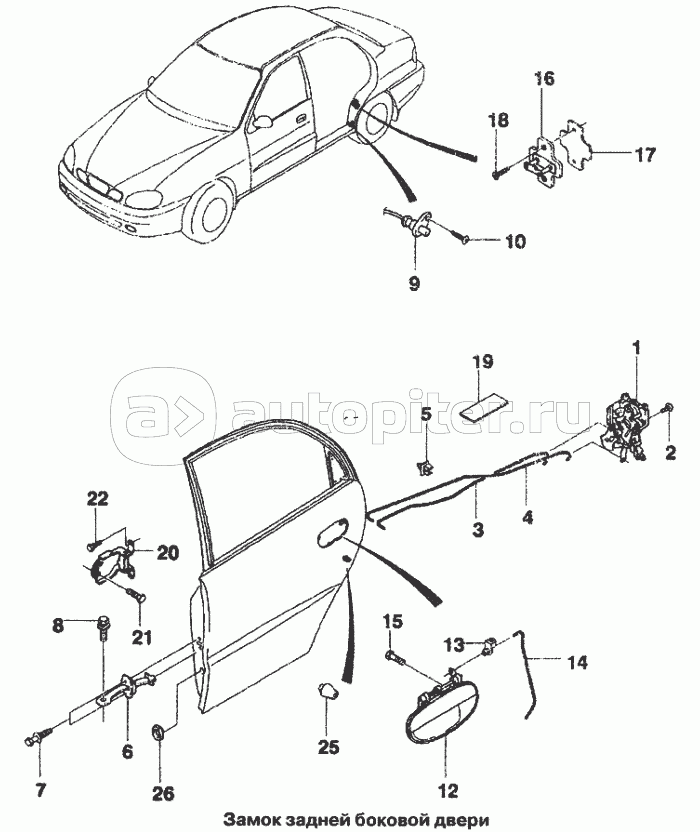 16
18
17
10
9
19
1
autopiter.ru
5
2
3
4
22
20
21
8
15
13
14
6
25
7
26
12
Замок задней боковой двери