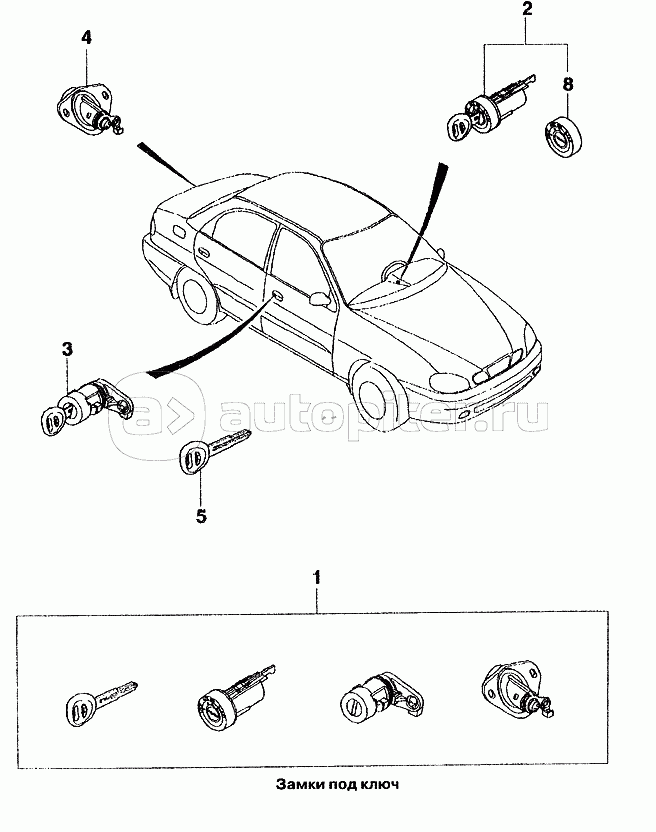 4

2

8

3

autopiter.ru

5

1

Замки под ключ