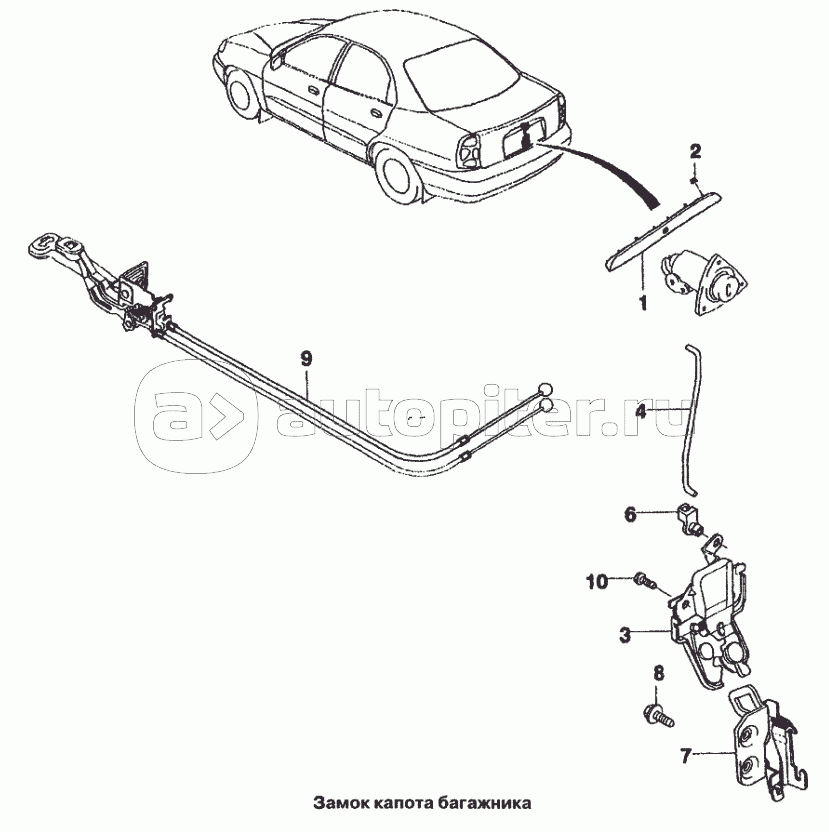 2
1
9
autopiter.ru
4
6
10
3
8
7
Замок капота багажника