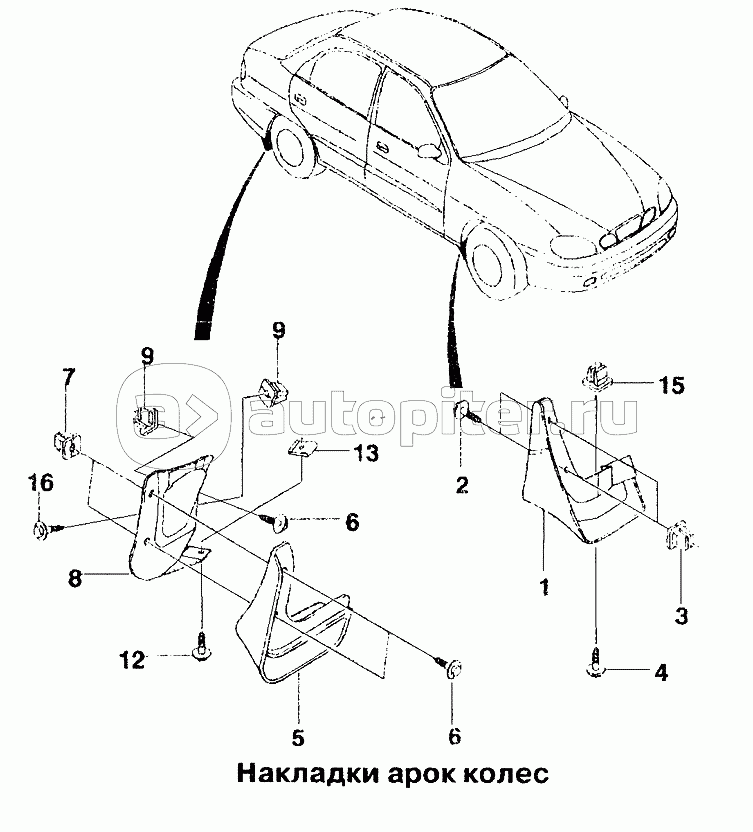 9
9
7
15
autopiter.ru
13
2
16
6
8
1
3
12
4
5
6
Накладки арок колес