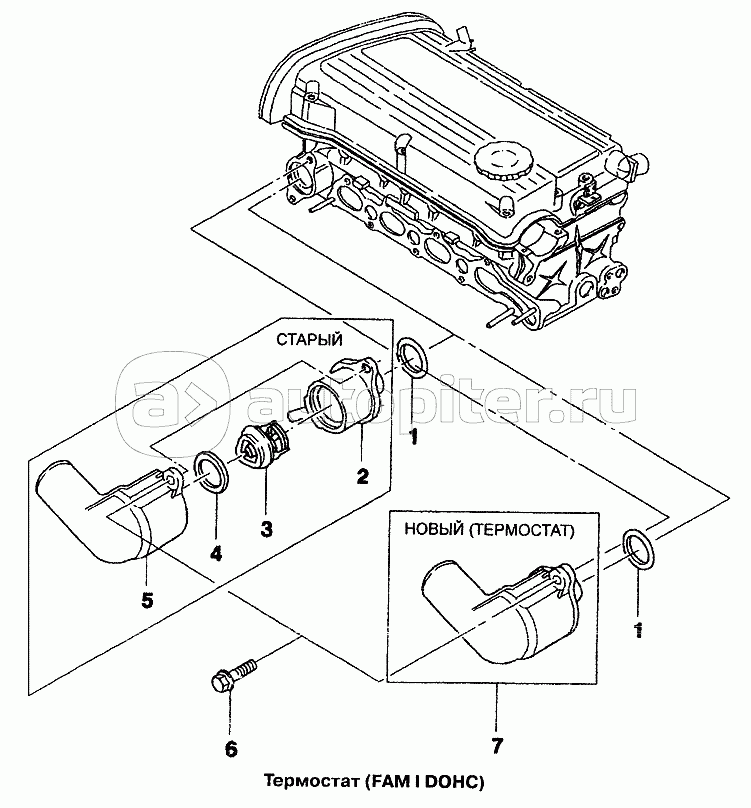 СТАРЫЙ

autopiter.ru

1

2

3

4

5

НОВЫЙ (ТЕРМОСТАТ)

1

6

7

Термостат (FAM I DOHC)