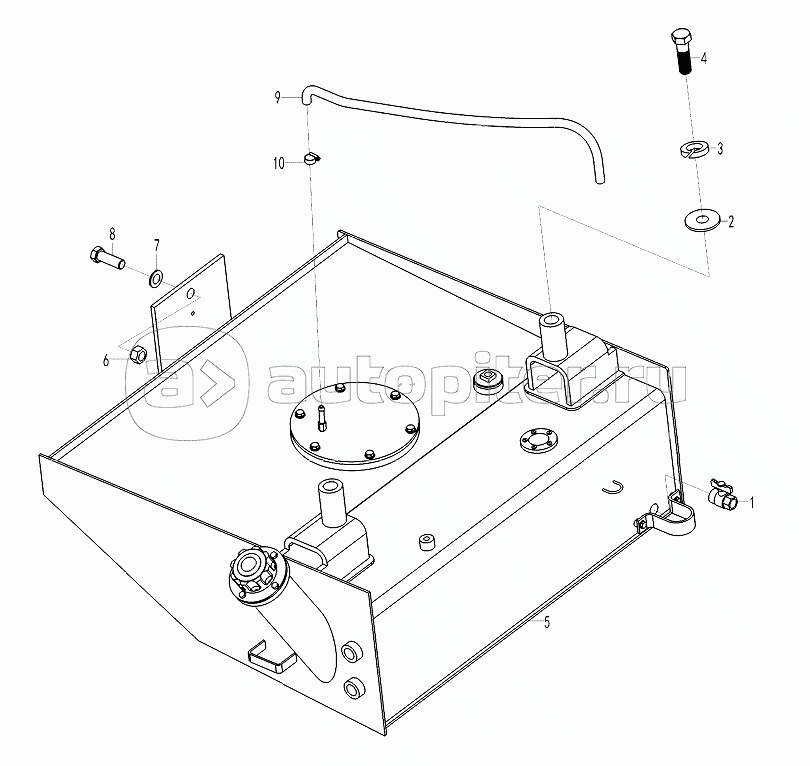 4
9
3
10
2
8
7
6
autopiter.ru
1
5