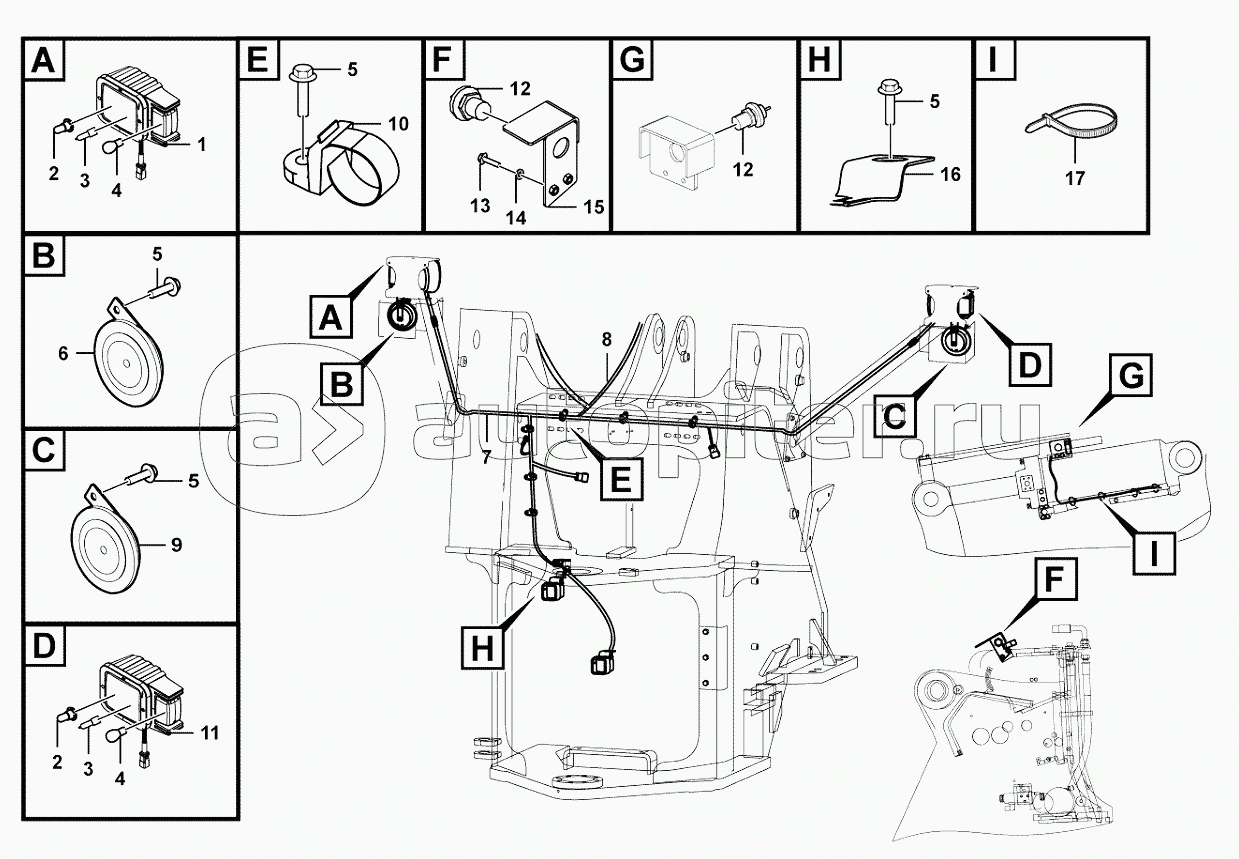 A
2
3
4
1

E
5
10

F
12
13
14
15

G
12

H
5
16

I
17

B
5
6

C
5
9

D
2
3
4
11

A
B
8
7
E
H
D
C
G
I
F

autopiter.ru