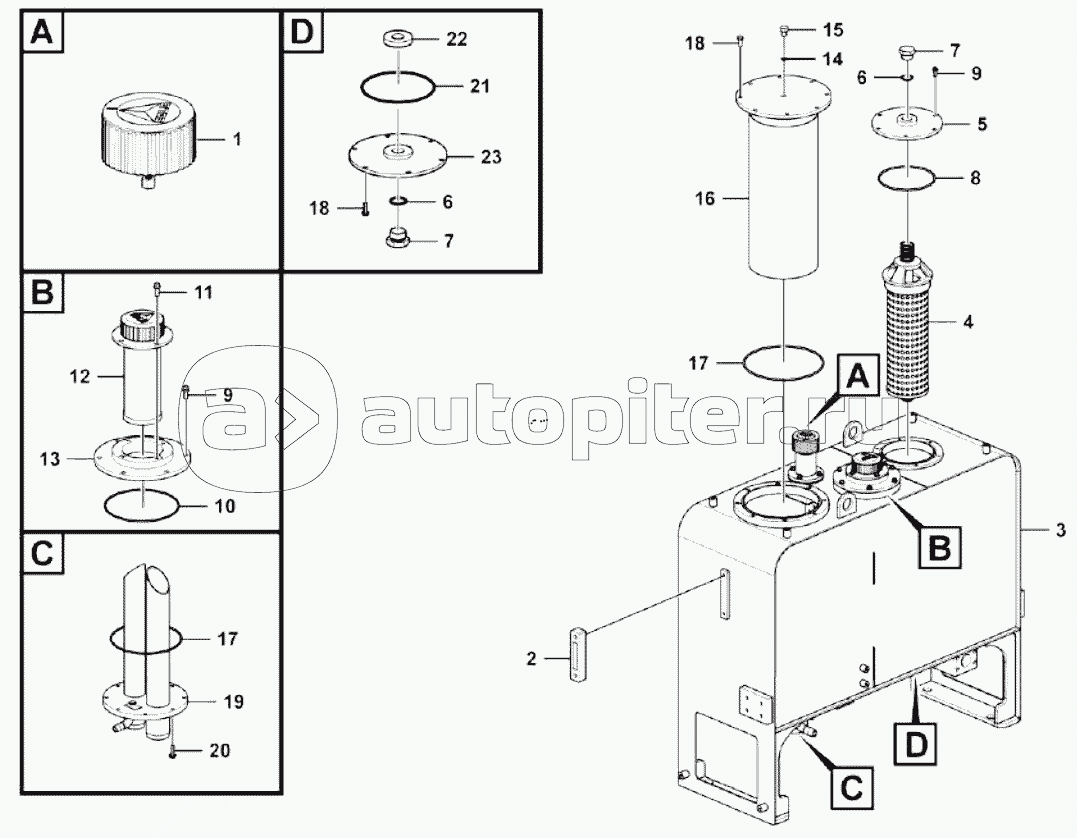 A
1

D
22
21
23
18
6
7

B
11
12
9
13
10

C
17
19
20

18
15
14
7
6
9
5
8
16
4
17
A
B
3
2
D
C

autopiter.ru