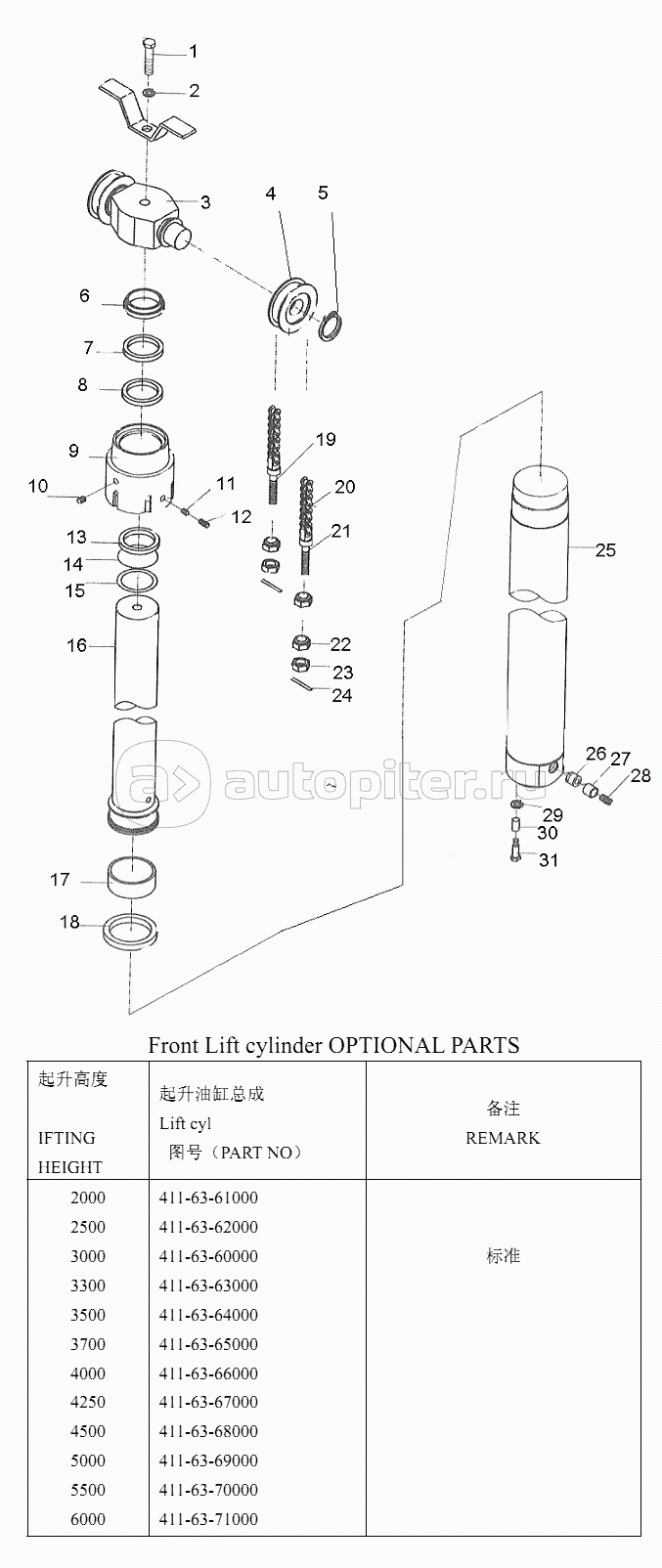 1
2
3
4
5
6
7
8
9
10
11
12
13
14
15
16
17
18
19
20
21
22
23
24
25
26
27
28
29
30
31

autopiter.ru

Front Lift cylinder OPTIONAL PARTS

| 起升高度 IFTING HEIGHT | 起升油缸总成 Lift cyl 图号（PART NO） | 备注 REMARK |
|---|---|---|
| 2000 | 411-63-61000 | |
| 2500 | 411-63-62000 | |
| 3000 | 411-63-60000 | 标准 |
| 3300 | 411-63-63000 | |
| 3500 | 411-63-64000 | |
| 3700 | 411-63-65000 | |
| 4000 | 411-63-66000 | |
| 4250 | 411-63-67000 | |
| 4500 | 411-63-68000 | |
| 5000 | 411-63-69000 | |
| 5500 | 411-63-70000 | |
| 6000 | 411-63-71000 | |