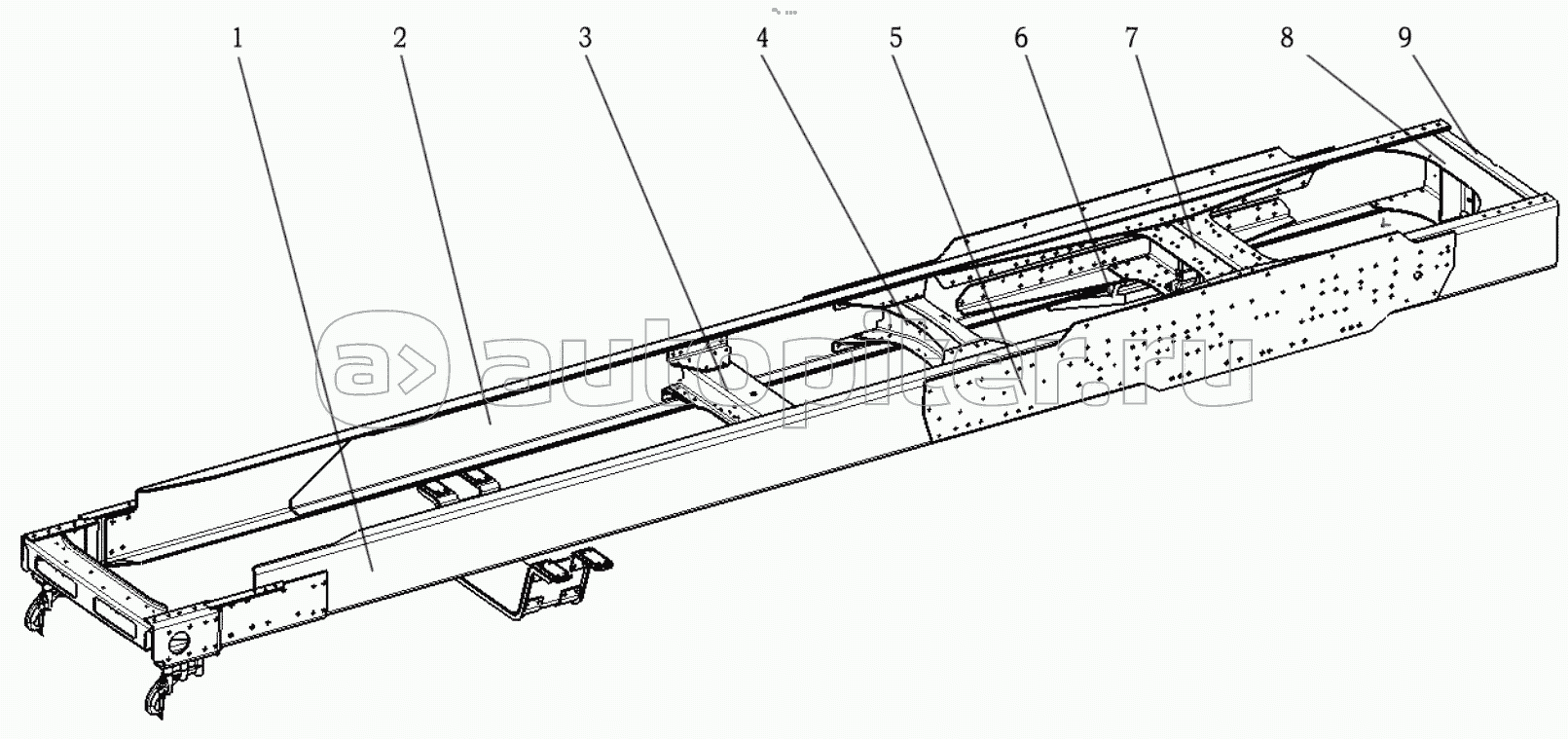 1 2 3 4 5 6 7 8 9

autopiter.ru