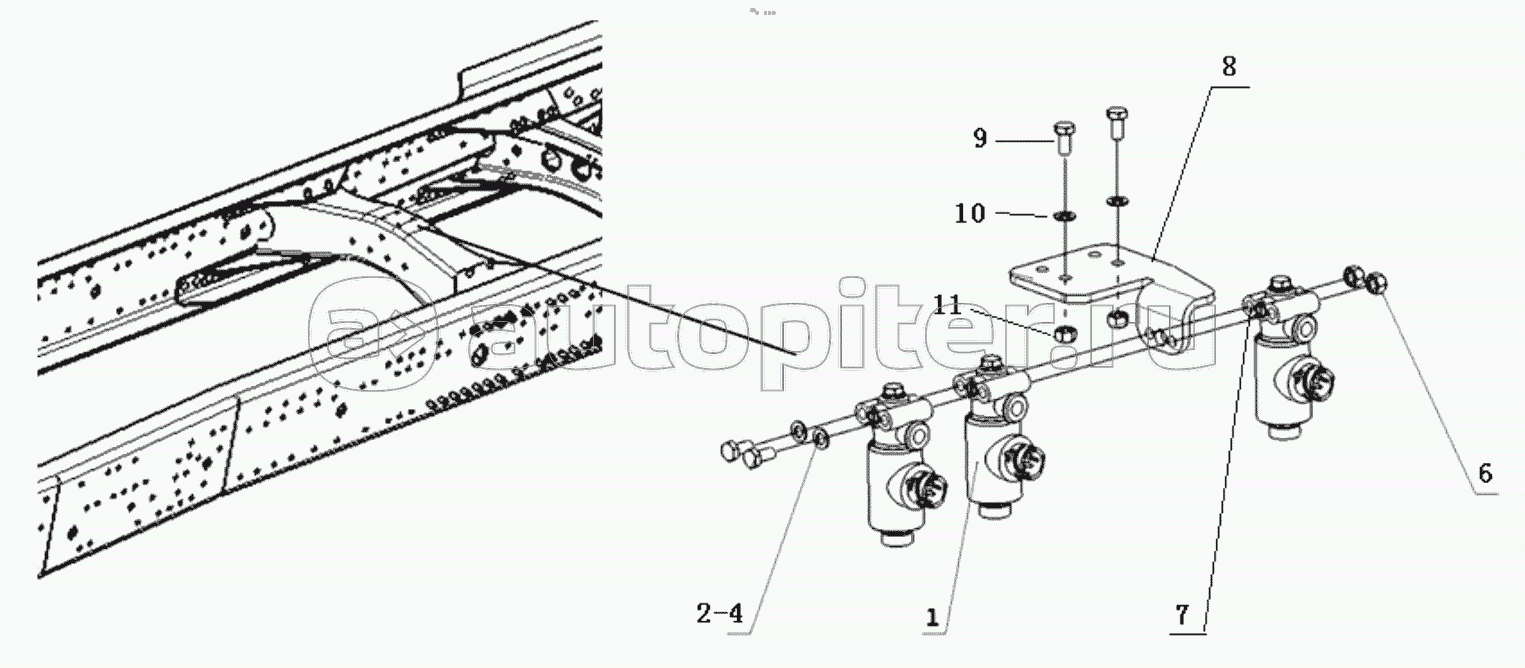 8
9
10
11
autopiter.ru
6
2-4
1
7