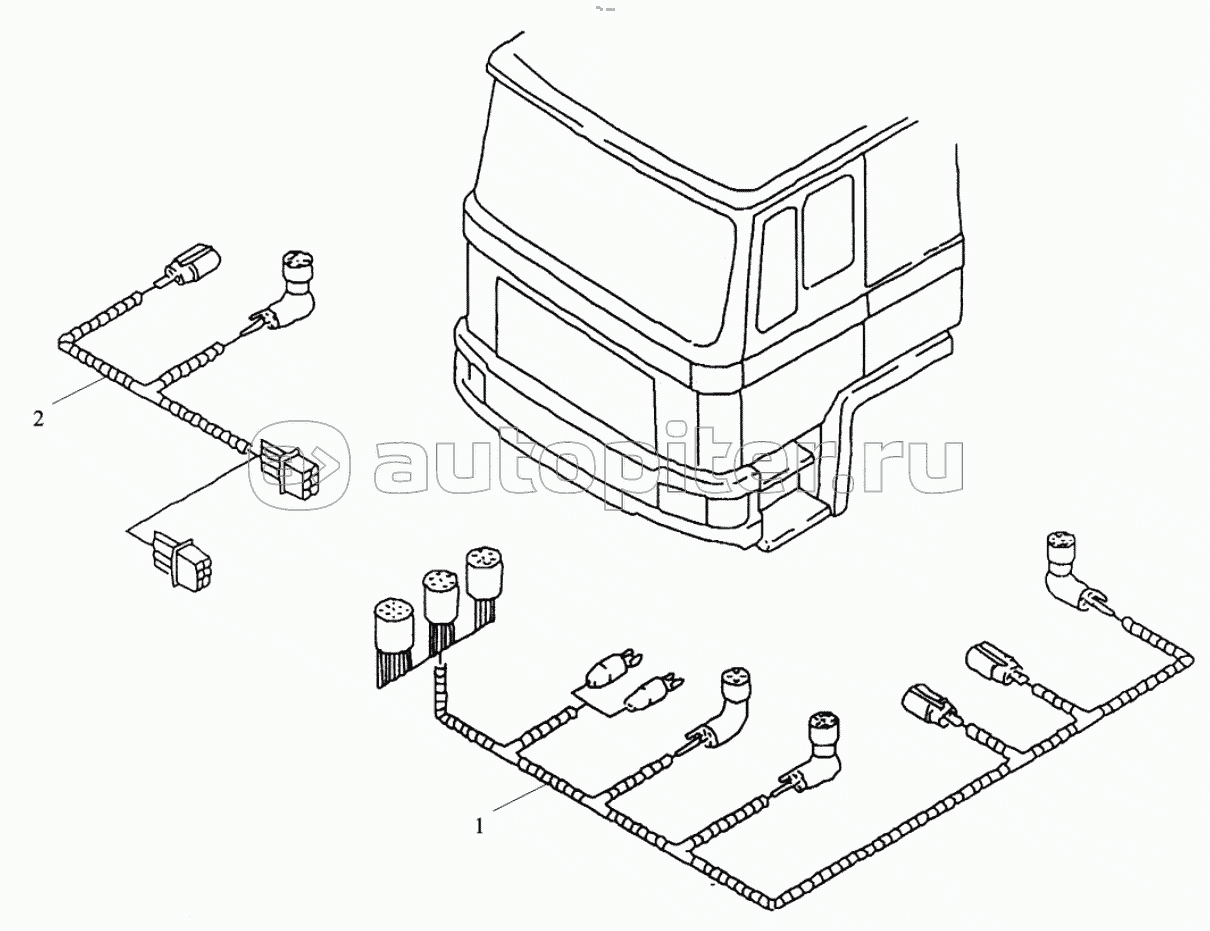 2

autopiter.ru

1