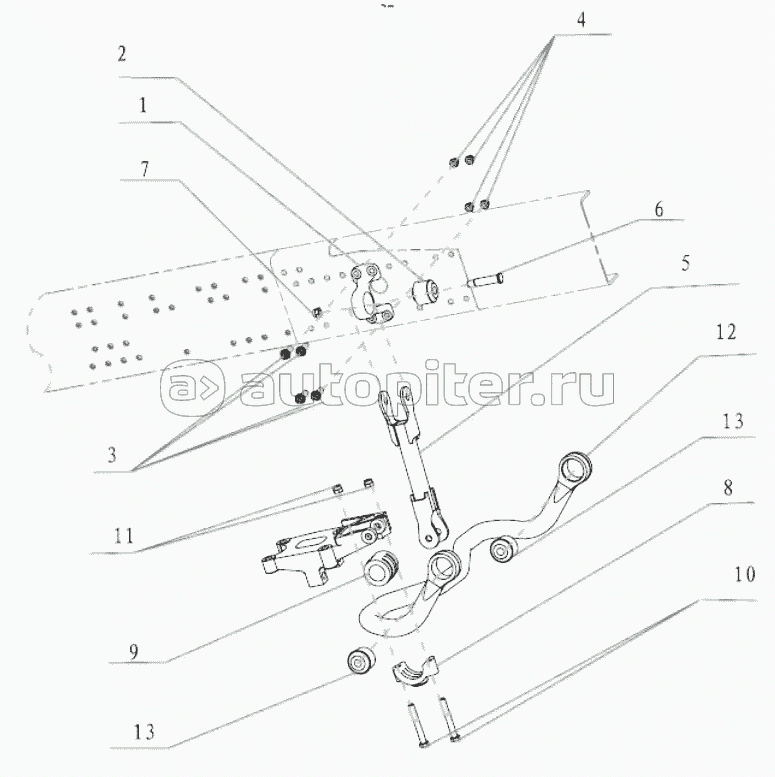 4
2
1
7
6
5
12
autopiter.ru
13
3
8
11
10
9
13