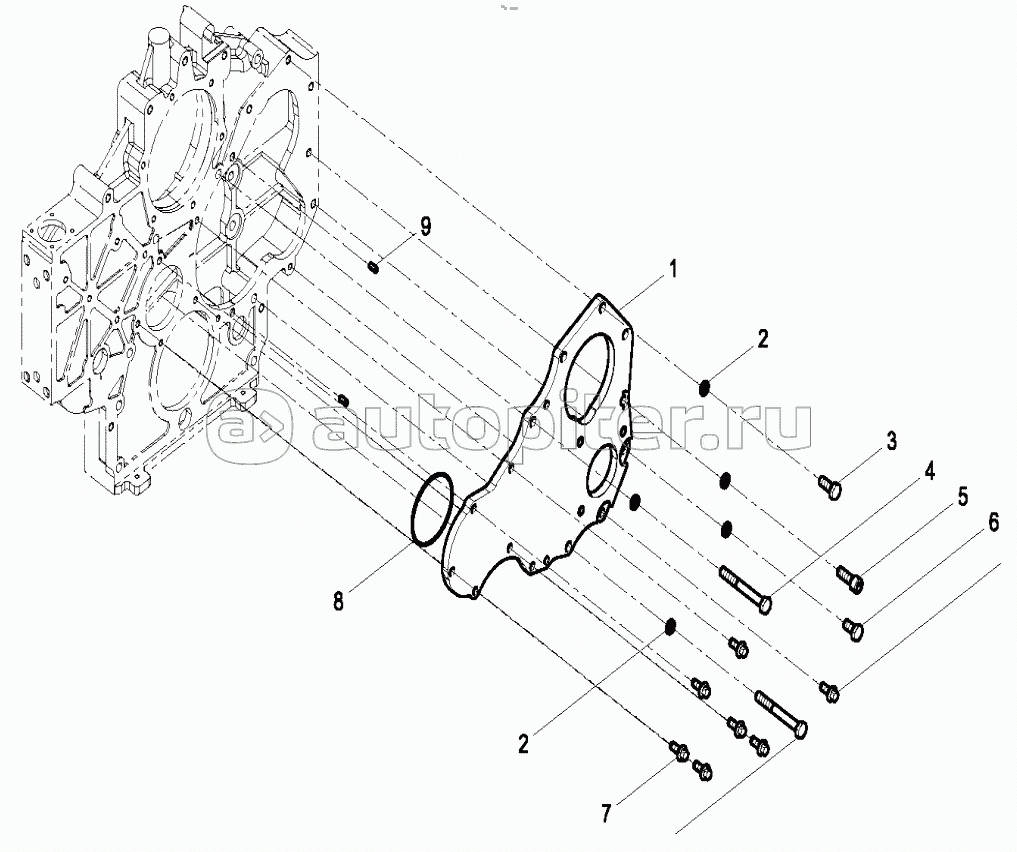 9
1
2
autopiter.ru
3
4
5
6
8
2
7