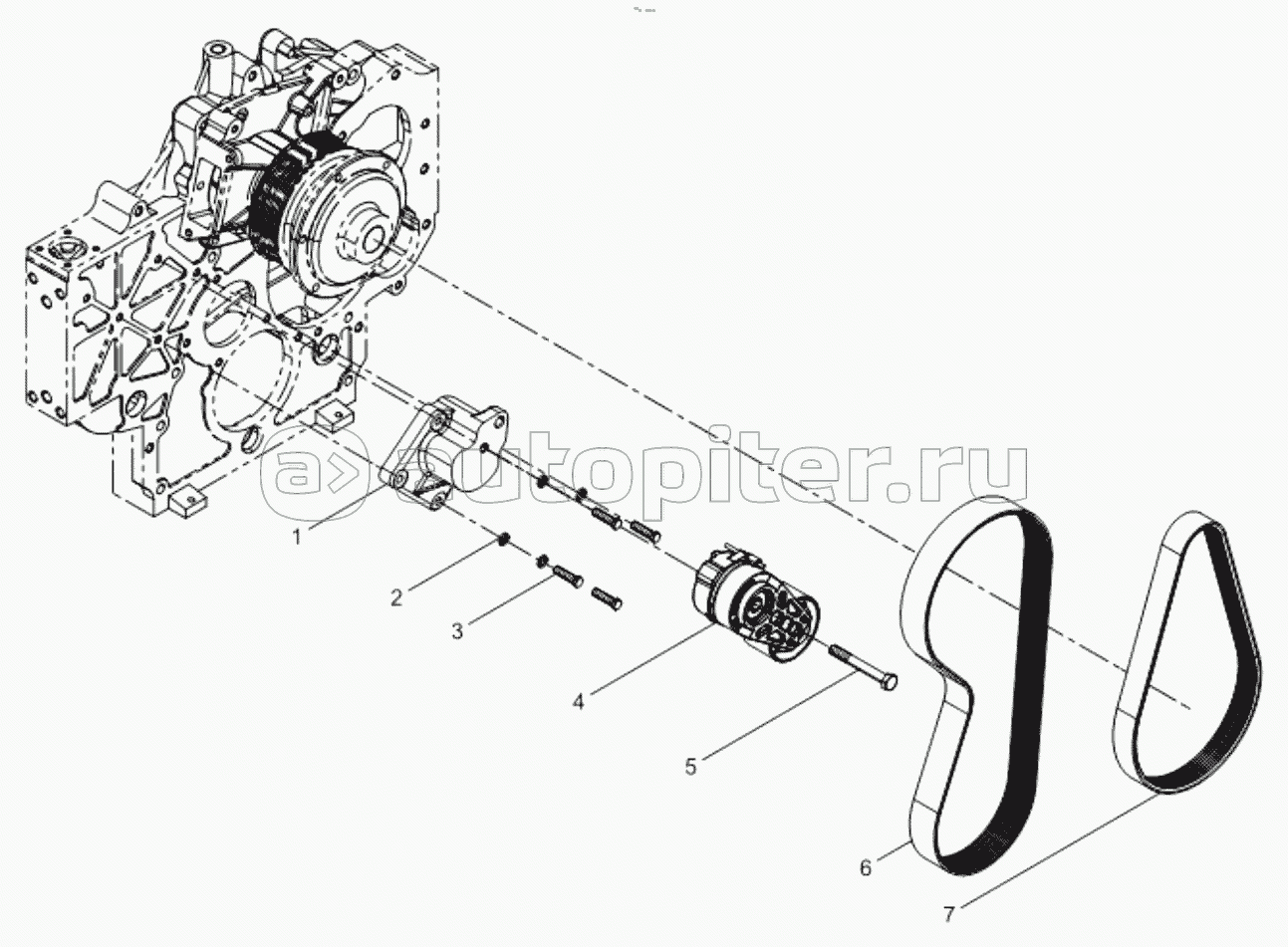 autopiter.ru

1
2
3
4
5
6
7