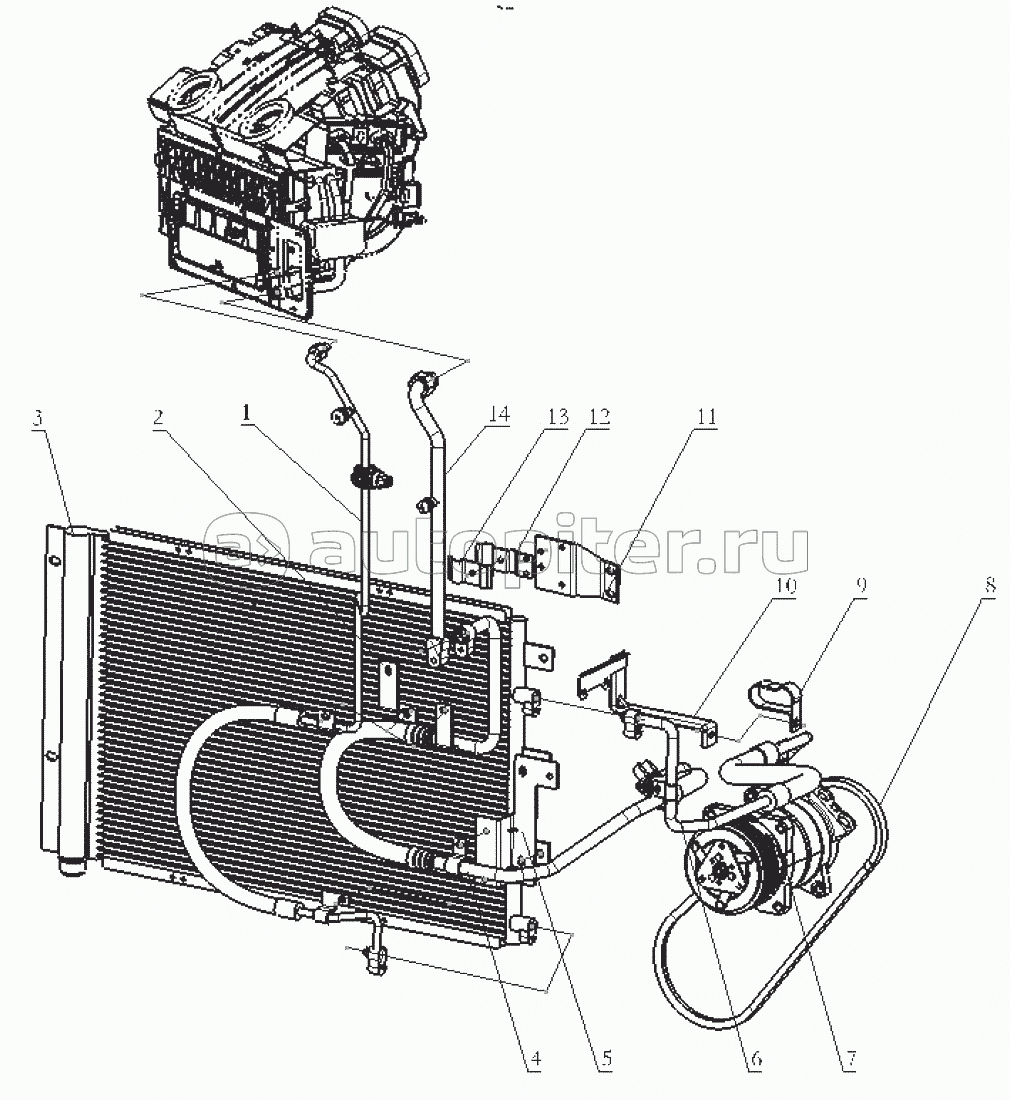 3
2
1
14
13
12
11
autopiter.ru
10
9
8
4
5
6
7