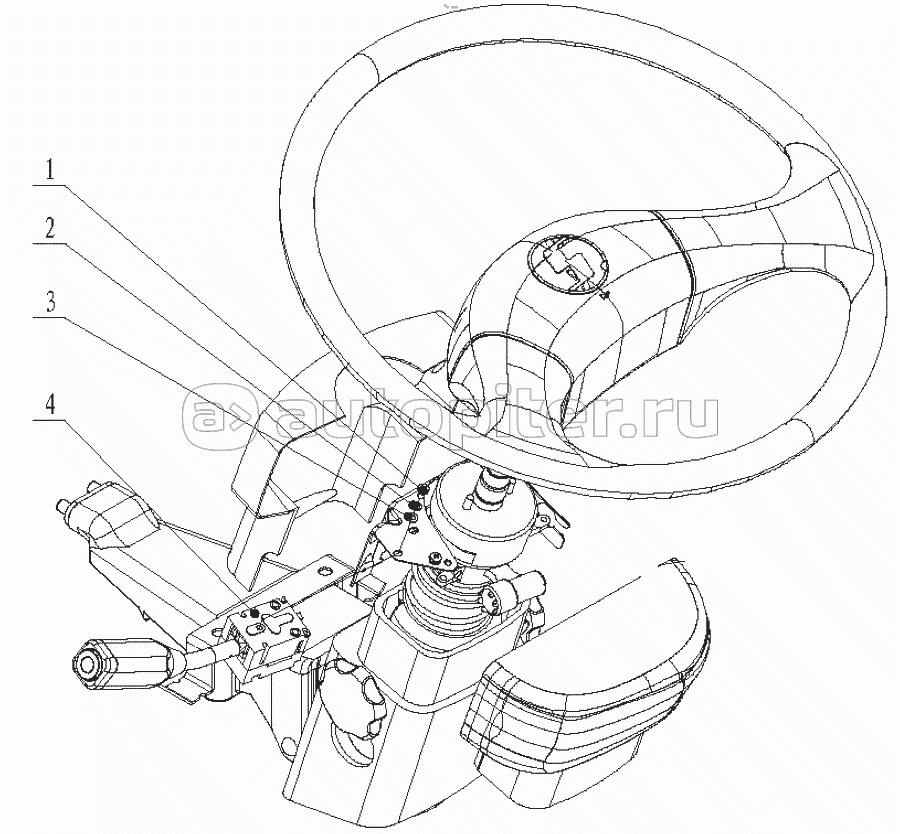 1
2
3
4
autopiter.ru