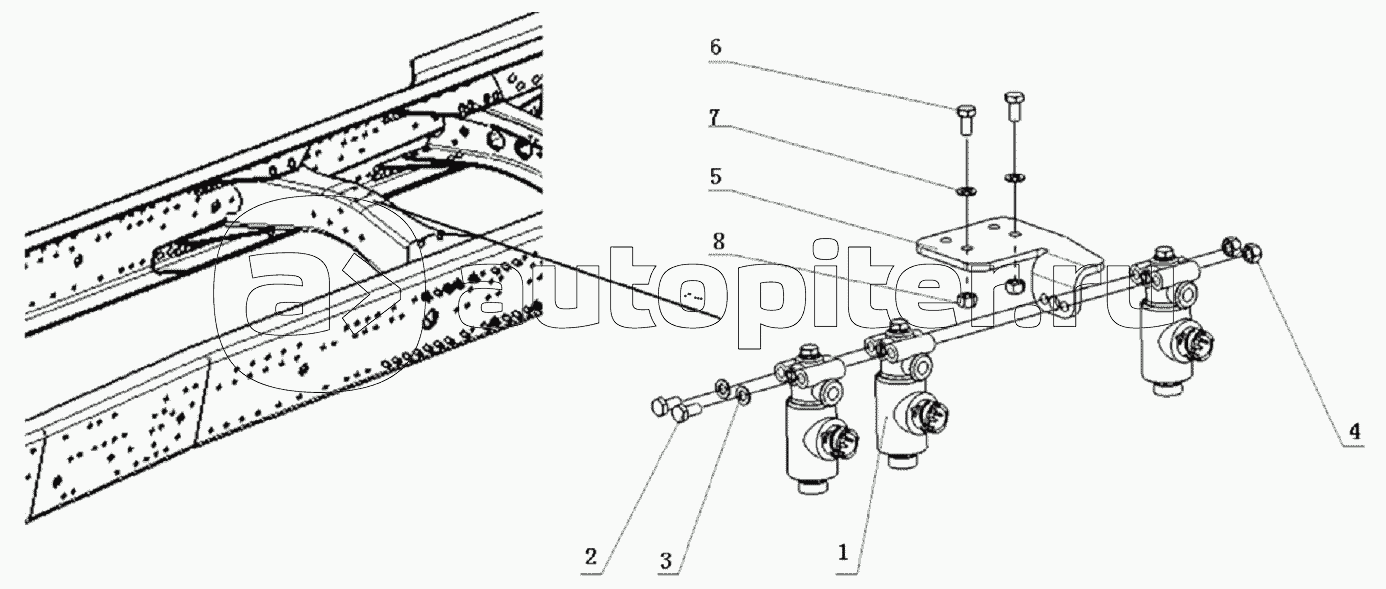 6
7
5
8
autopiter.ru
4
2
3
1