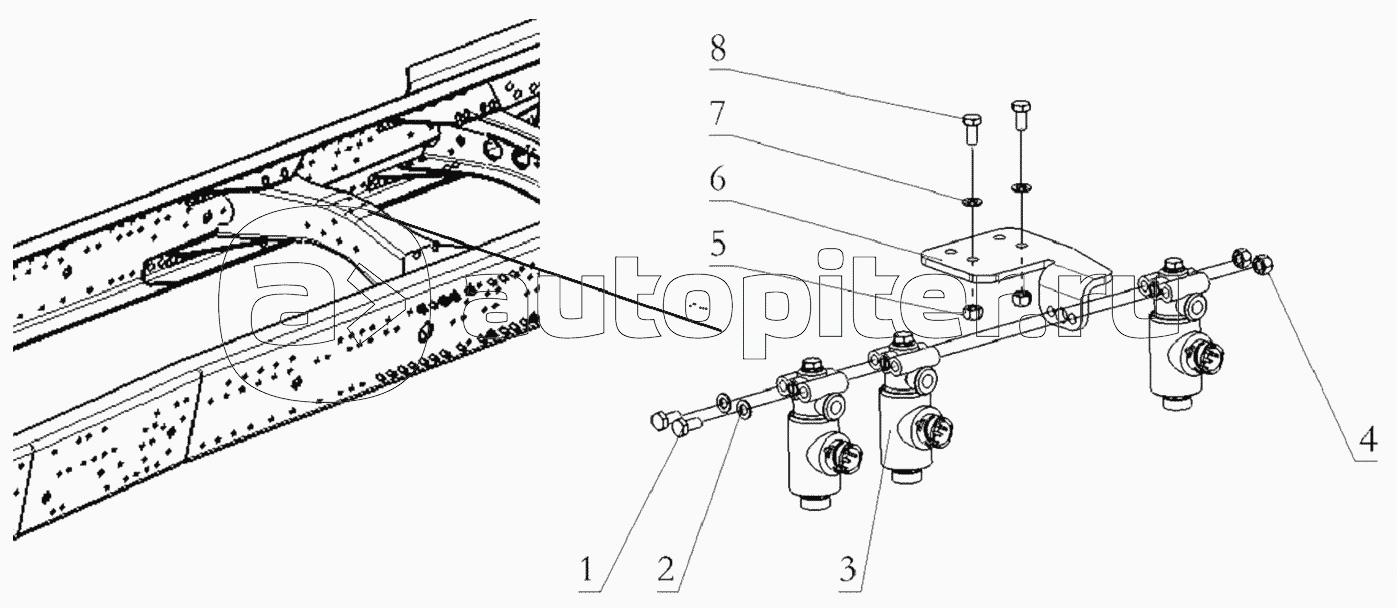 8
7
6
5
autopiter.ru
4
1
2
3