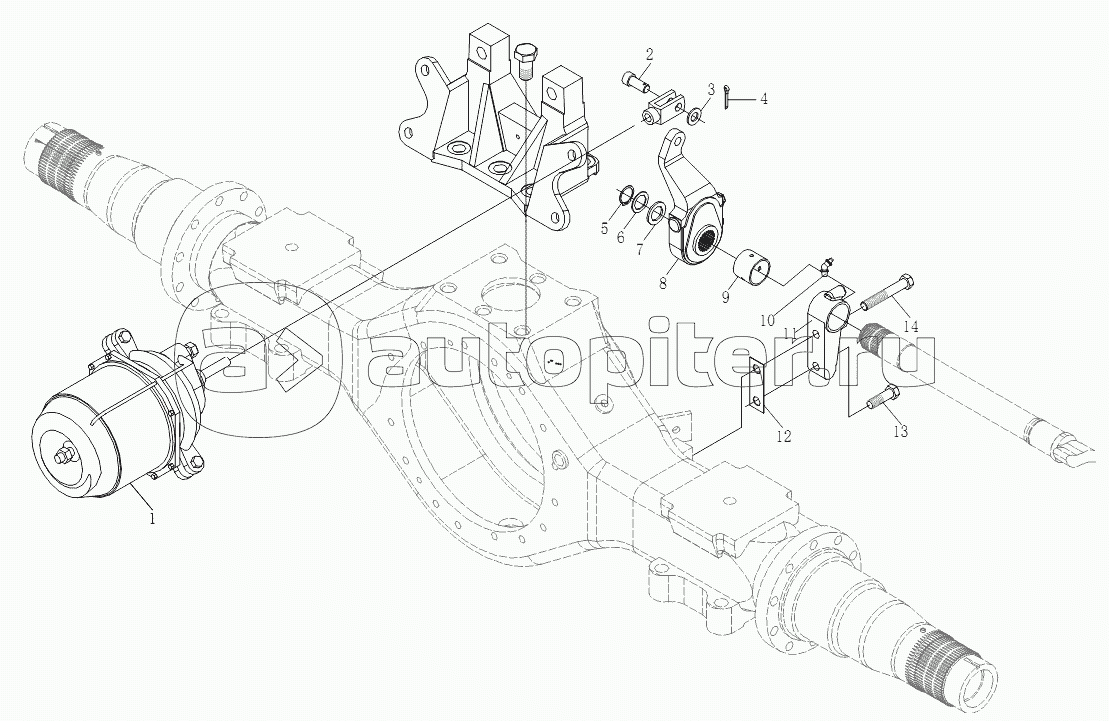 2
3
4
5
6
7
8
9
10
11
14
12
13
1
autopiter.ru