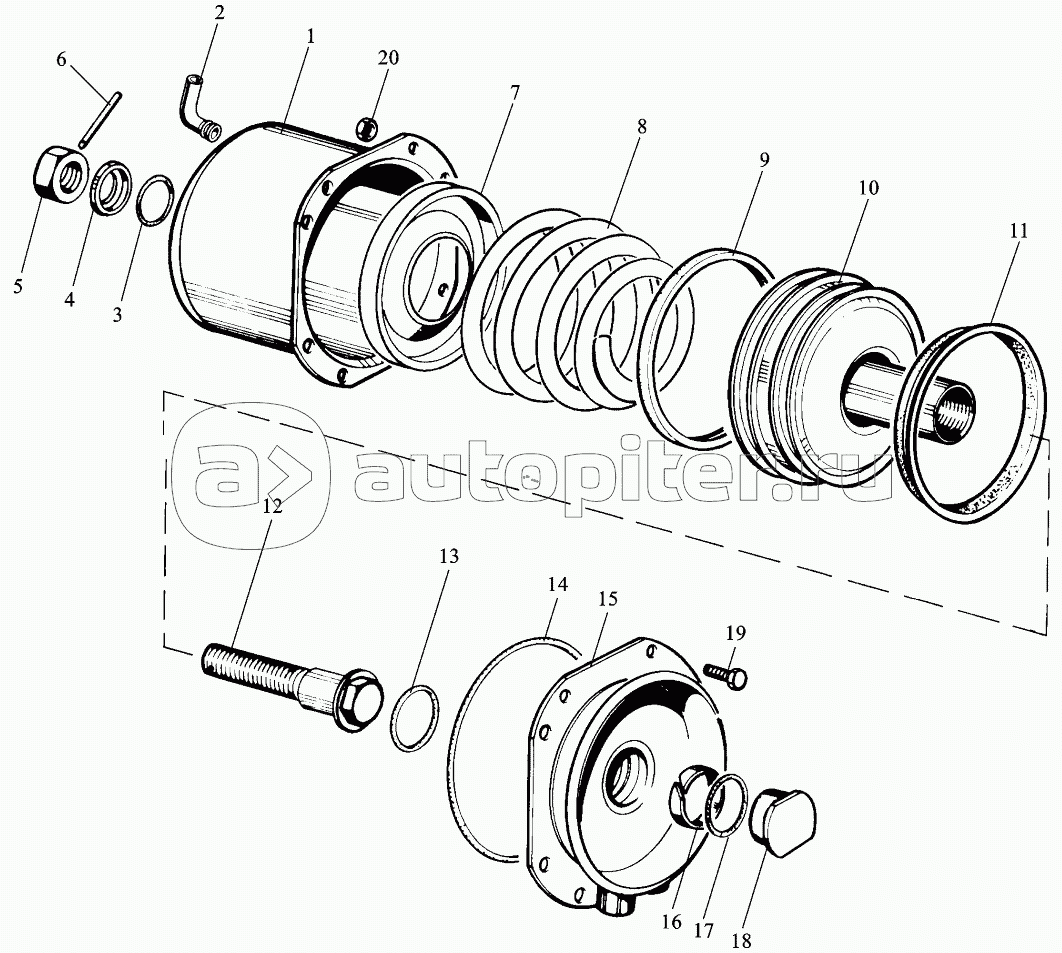 2
1
20
6
7
8
9
10
11
5
4
3
autopiter.ru
12
13
14
15
19
16
17
18