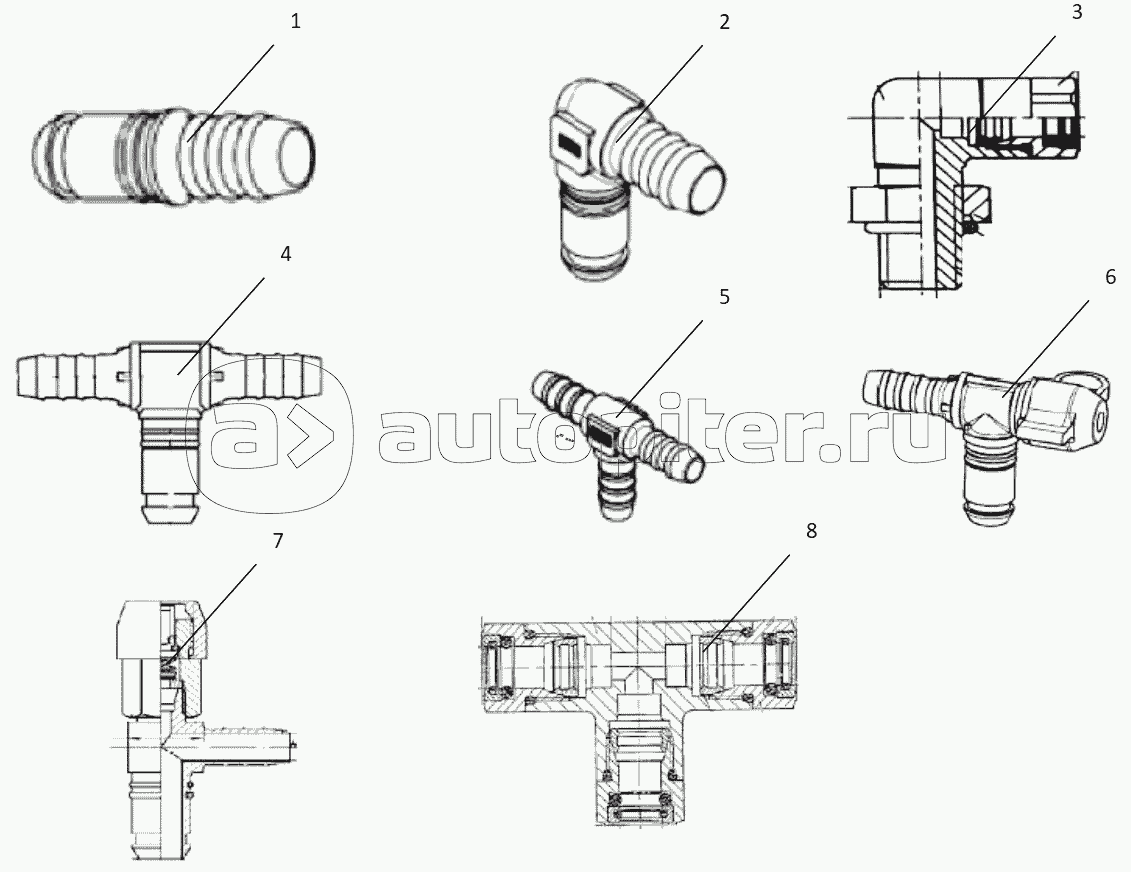 1
2
3
4
5
6
autopiter.ru
7
8