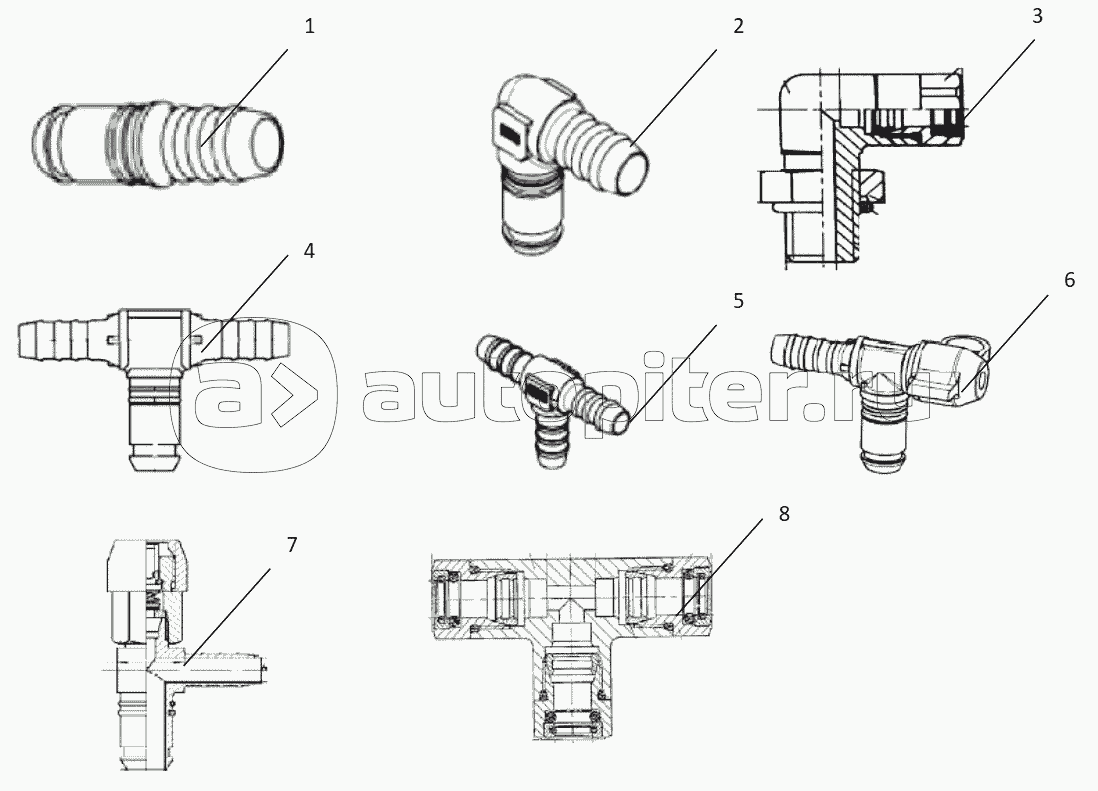 1
2
3
4
5
6
autopiter.ru
7
8