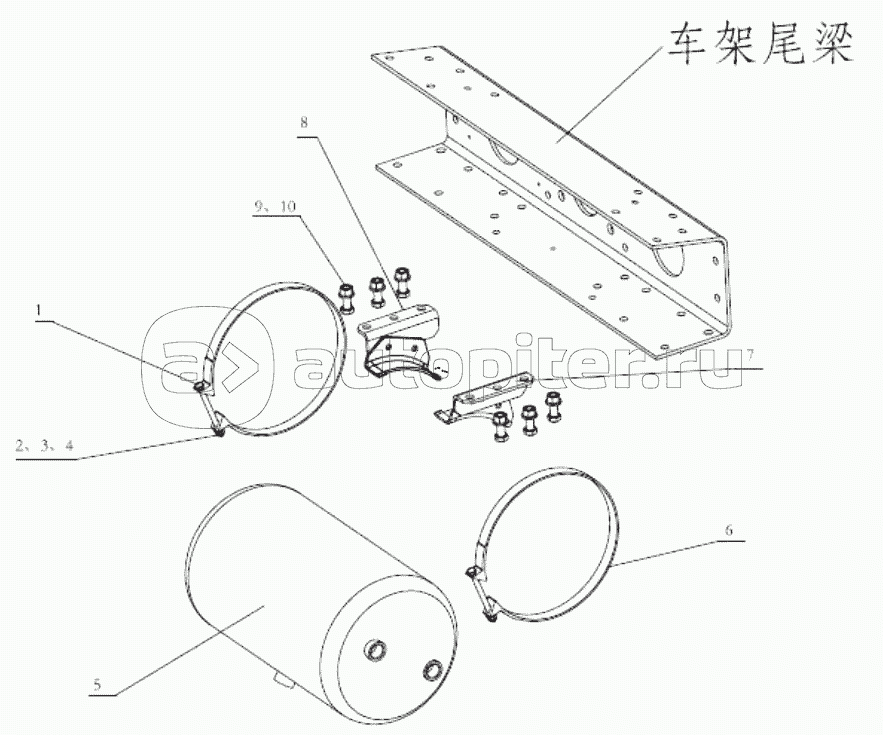 车架尾梁

8

9、10

1

autopiter.ru

7

2、3、4

6

5