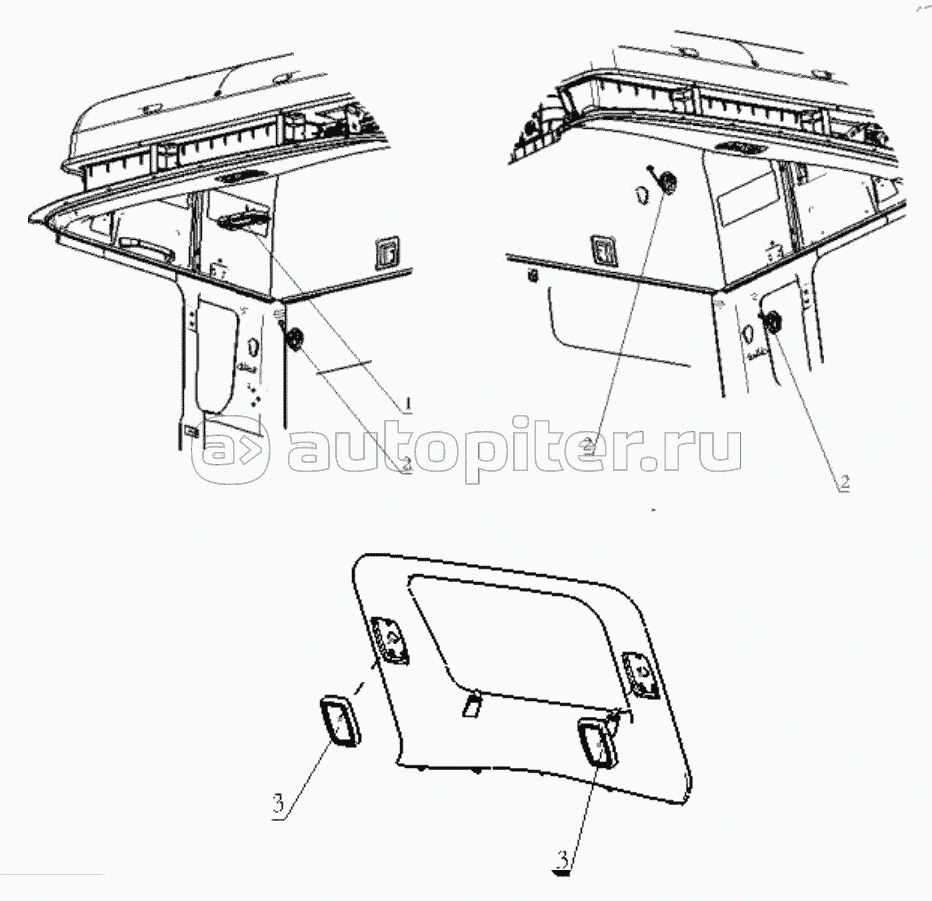 1
2
2
2
autopiter.ru
3
3