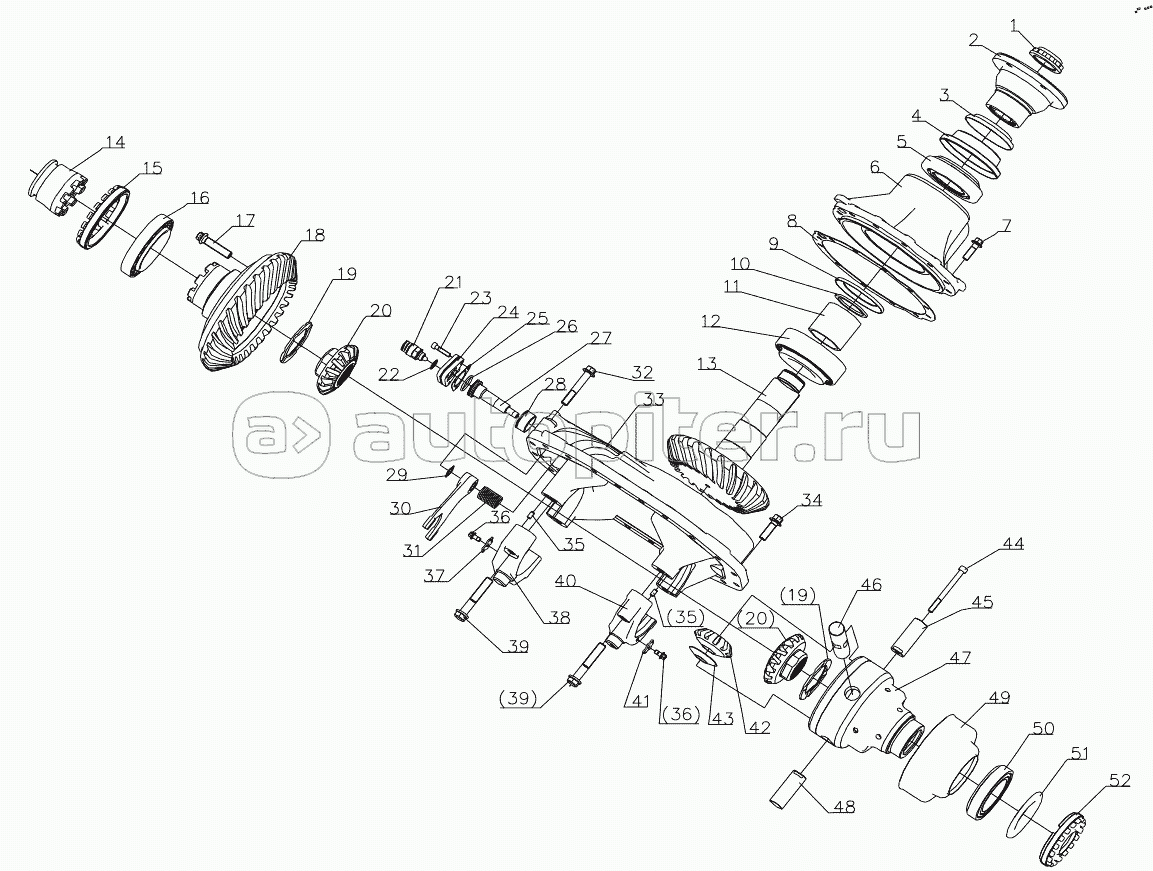 1
2
3
4
5
6
7
8
9
10
11
12
13
14
15
16
17
18
19
20
21
22
23
24
25
26
27
28
29
30
31
32
33
34
35
36
37
38
39
40
41
42
43
44
45
46
47
48
49
50
51
52
(19)
(20)
(35)
(36)
(39)
autopiter.ru