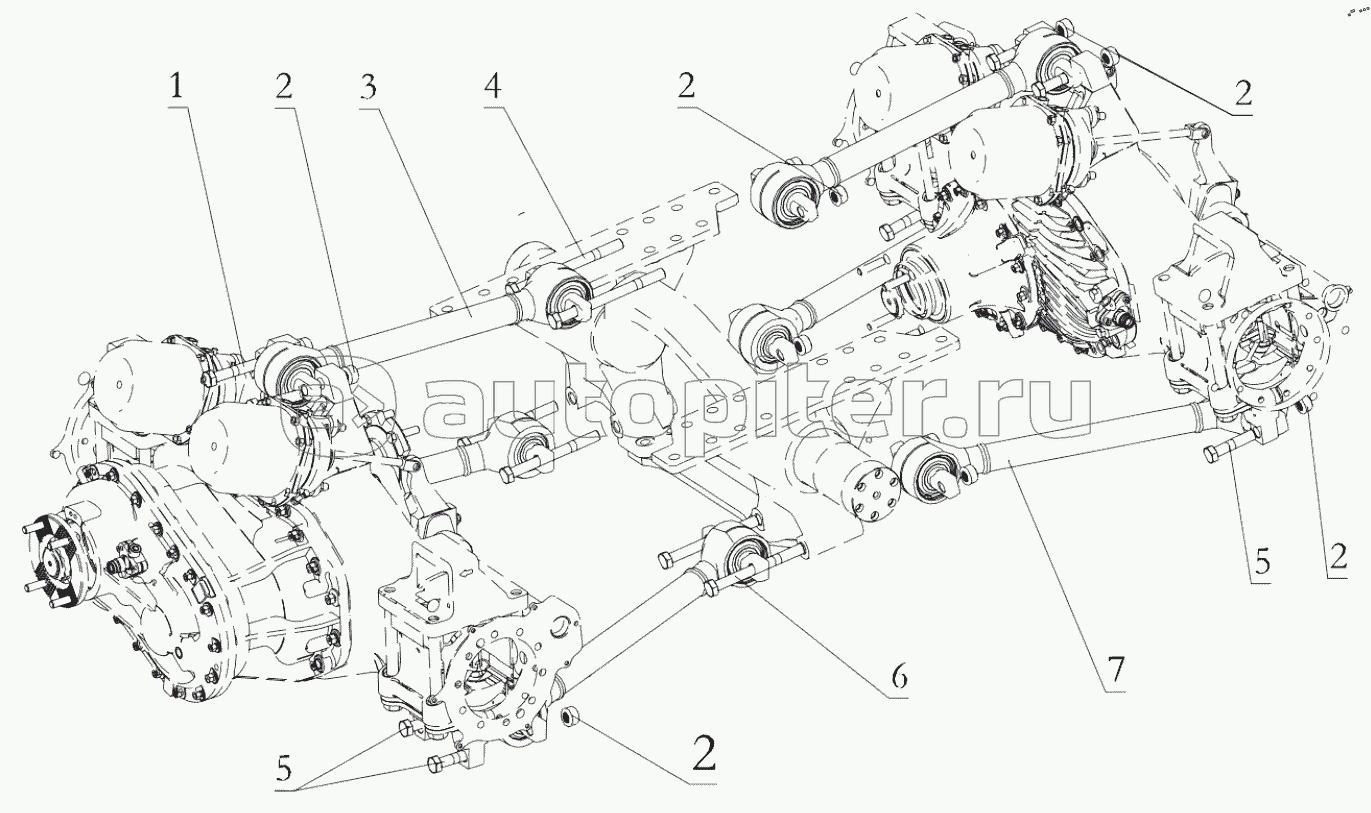 1
2
3
4
2
2
autopiter.ru
5
2
6
7
5
2