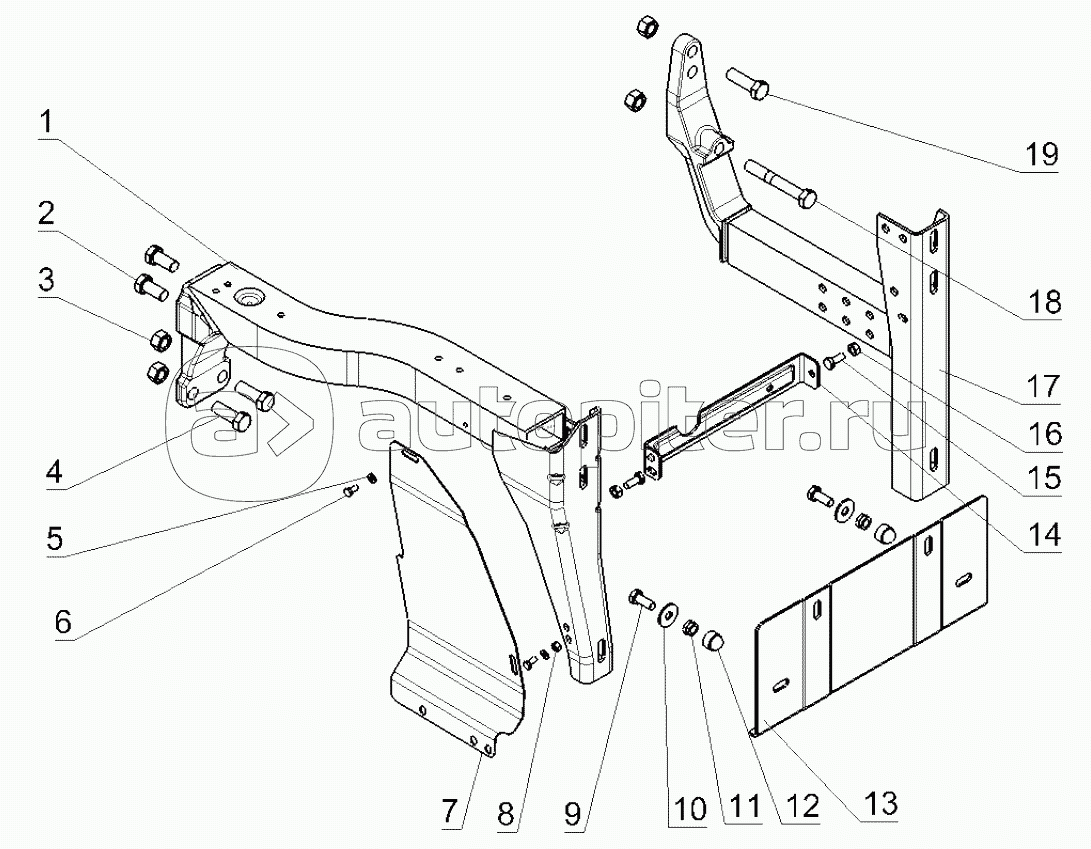 1
2
3
4
5
6
7
8
9
10
11
12
13
14
15
16
17
18
19
autopiter.ru