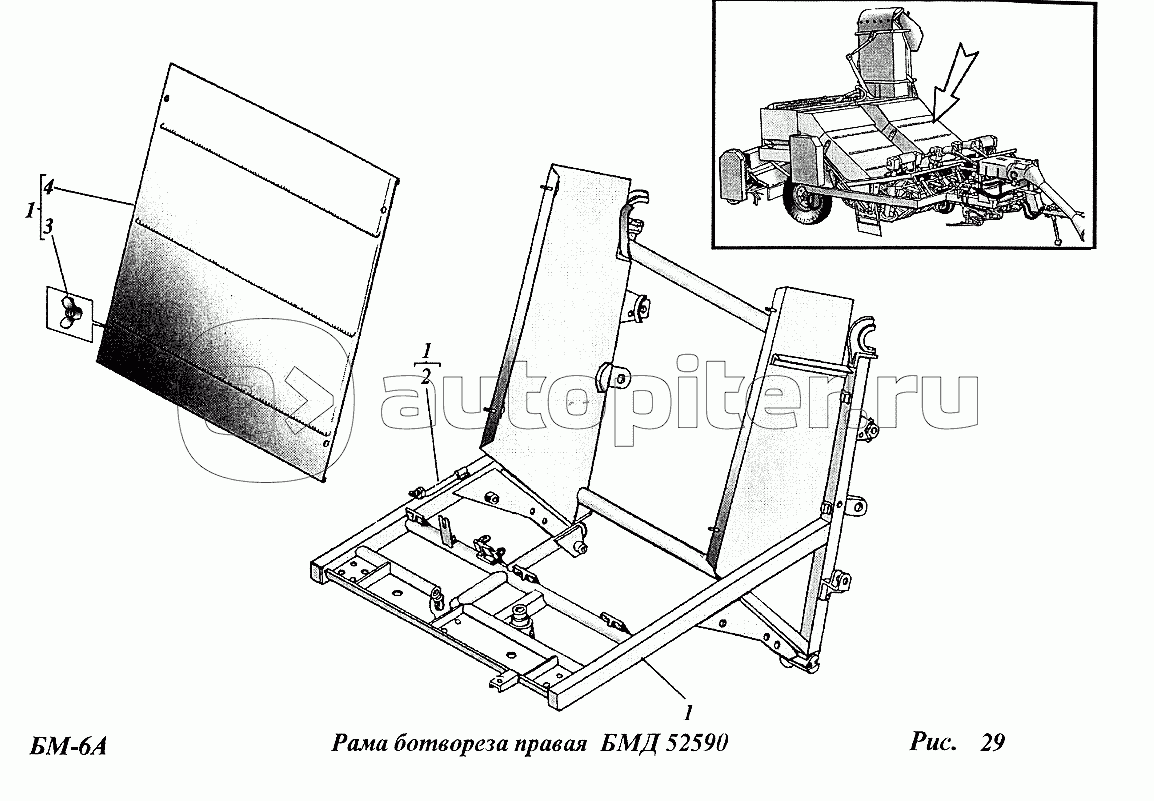 1 4
3

$\frac{1}{2}$

autopiter.ru

1

БМ-6А Рама ботвореза правая БМД 52590 Рис. 29