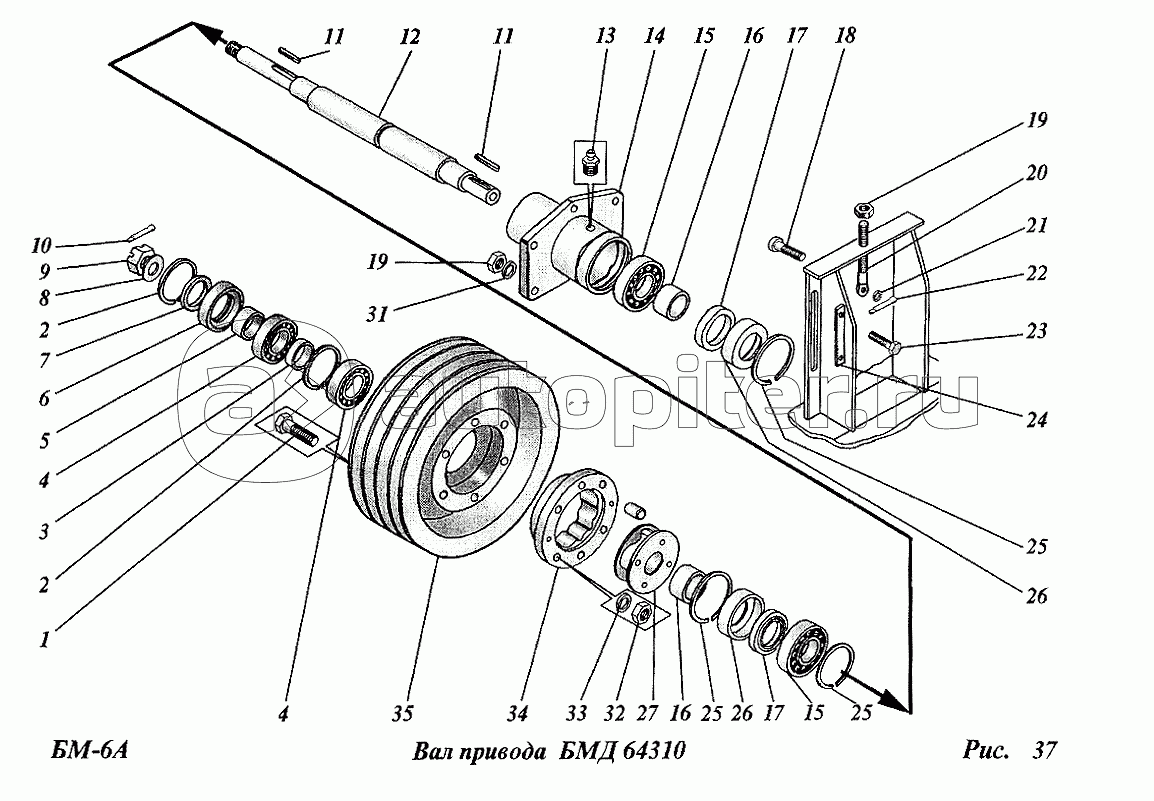 11 12 11 13 14 15 16 17 18

19

20

21

22

23

24

25

26

10
9
8
2
7
6
5
4
3
2
1

19
31

4 35 34 33 32 27 16 25 26 17 15 25

autopiter.ru

БМ-6А Вал привода БМД 64310 Рис. 37