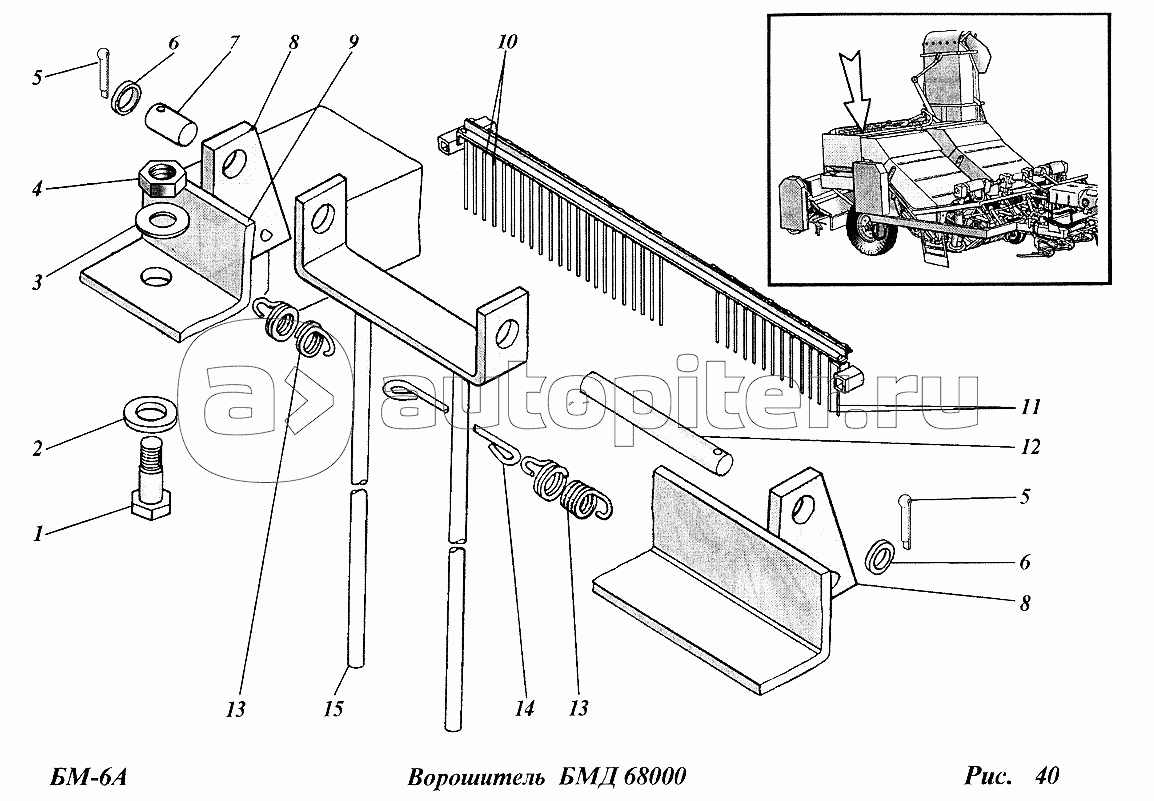 5
6
7
8
9
10
4
3
2
1
13
15
14
13
11
12
5
6
8

autopiter.ru

БМ-6А

Ворошитель БМД 68000

Рис. 40