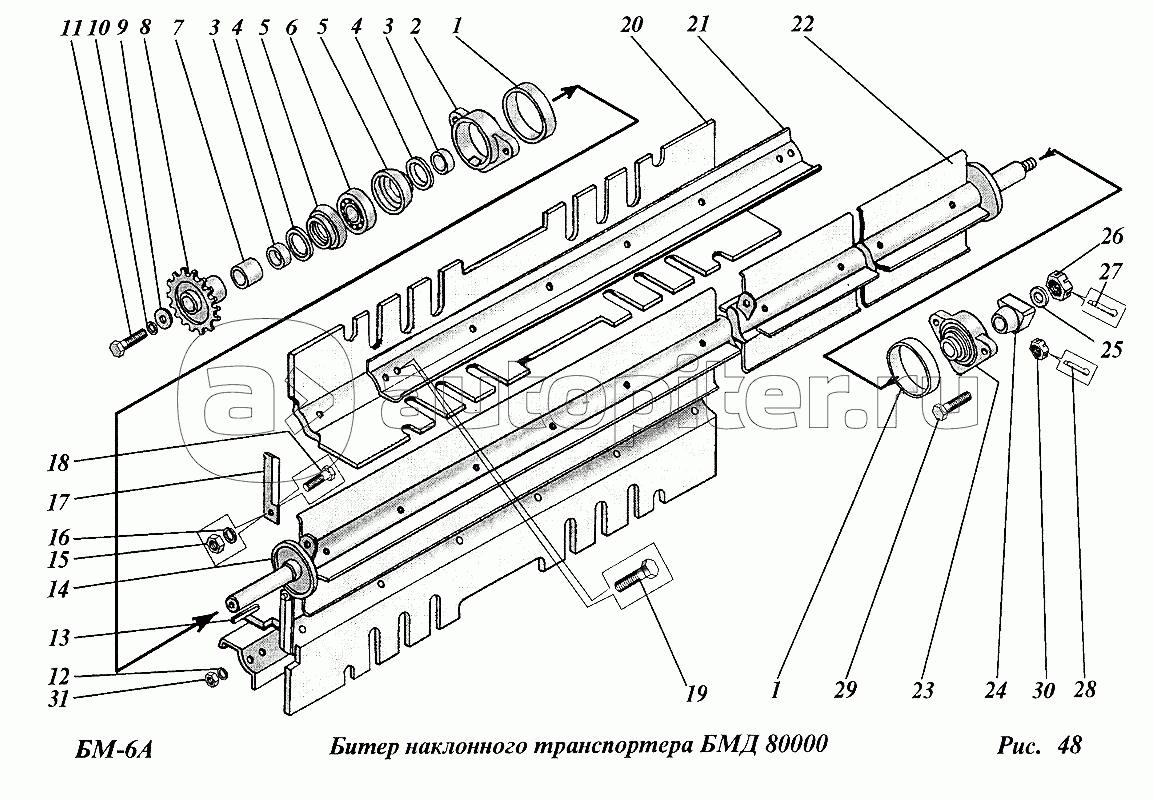 11 10 9 8 7 3 4 5 6 5 4 3 2 1 20 21 22

26
27
25

18
17
16
15
14
13
12
31

19 1 29 23 24 30 28

autopiter.ru

БМ-6А Битер наклонного транспортера БМД 80000 Рис. 48