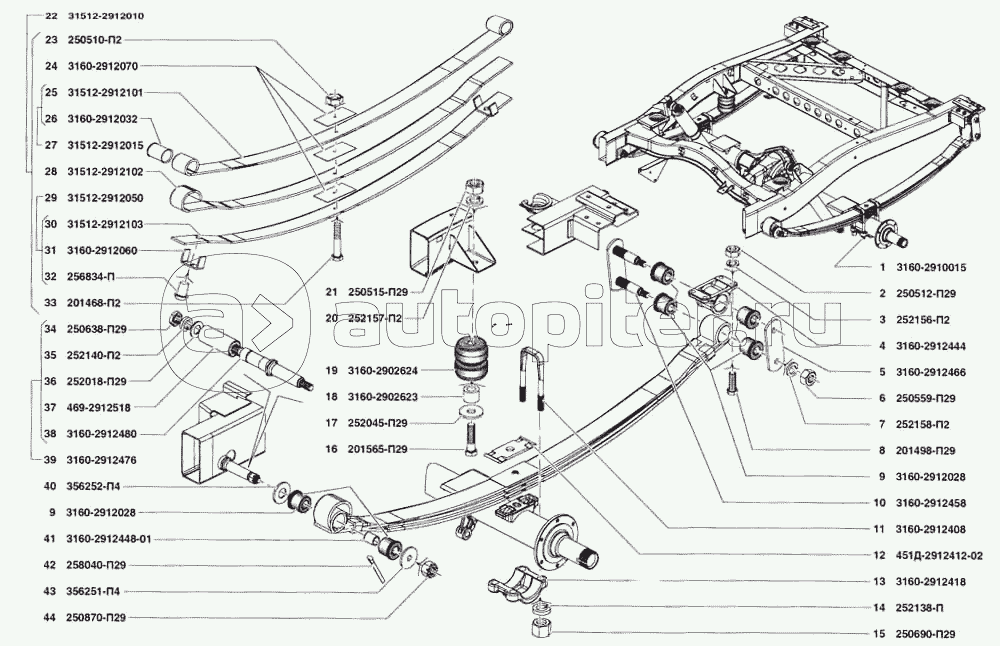 22 31512-2912010
23 250510-П2
24 3160-2912070
25 31512-2912101
26 3160-2912032
27 31512-2912015
28 31512-2912102
29 31512-2912050
30 31512-2912103
31 3160-2912060
32 256834-П
33 201468-П2
34 250638-П29
35 252140-П2
36 252018-П29
37 469-2912518
38 3160-2912480
39 3160-2912476
40 356252-П4
9 3160-2912028
41 3160-2912448-01
42 258040-П29
43 356251-П4
44 250870-П29

21 250515-П29
20 252157-П2
19 3160-2902624
18 3160-2902623
17 252045-П29
16 201565-П29

autopiter.ru

1 3160-2910015
2 250512-П29
3 252156-П2
4 3160-2912444
5 3160-2912466
6 250559-П29
7 252158-П2
8 201498-П29
9 3160-2912028
10 3160-2912458
11 3160-2912408
12 451Д-2912412-02
13 3160-2912418
14 252138-П
15 250690-П29