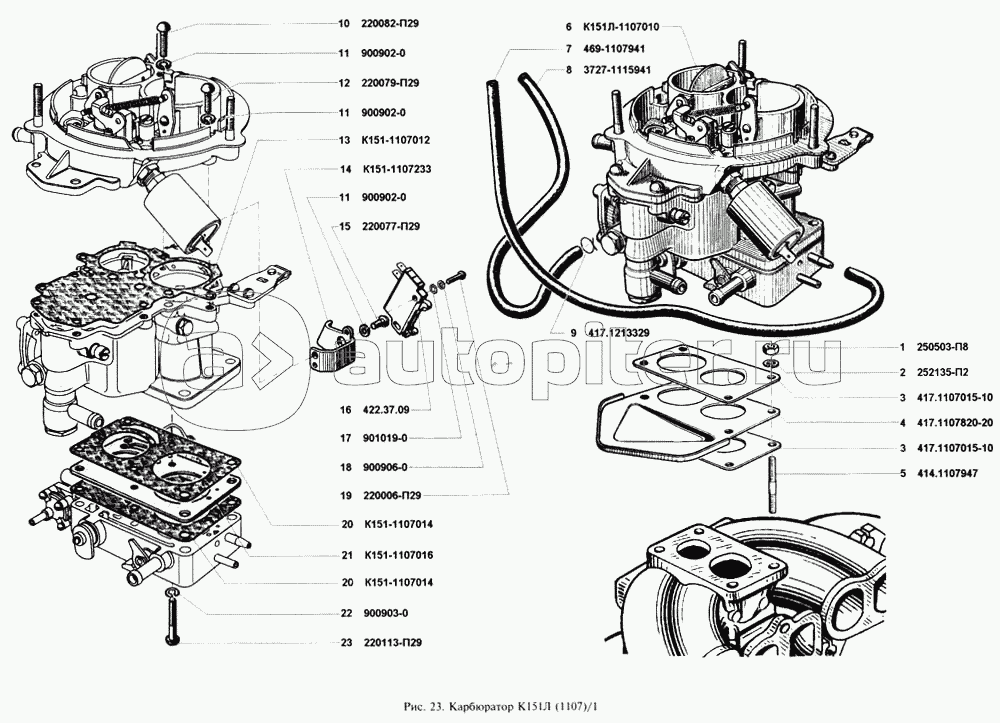 10 220082-П29
11 900902-0
12 220079-П29
11 900902-0
13 К151-1107012
14 К151-1107233
11 900902-0
15 220077-П29
16 422.37.09
17 901019-0
18 900906-0
19 220006-П29
20 К151-1107014
21 К151-1107016
20 К151-1107014
22 900903-0
23 220113-П29

6 К151Л-1107010
7 469-1107941
8 3727-1115941
9 417.1213329
1 250503-П8
2 252135-П2
3 417.1107015-10
4 417.1107820-20
3 417.1107015-10
5 414.1107947

autopiter.ru

Рис. 23. Карбюратор К151Л (1107)/1