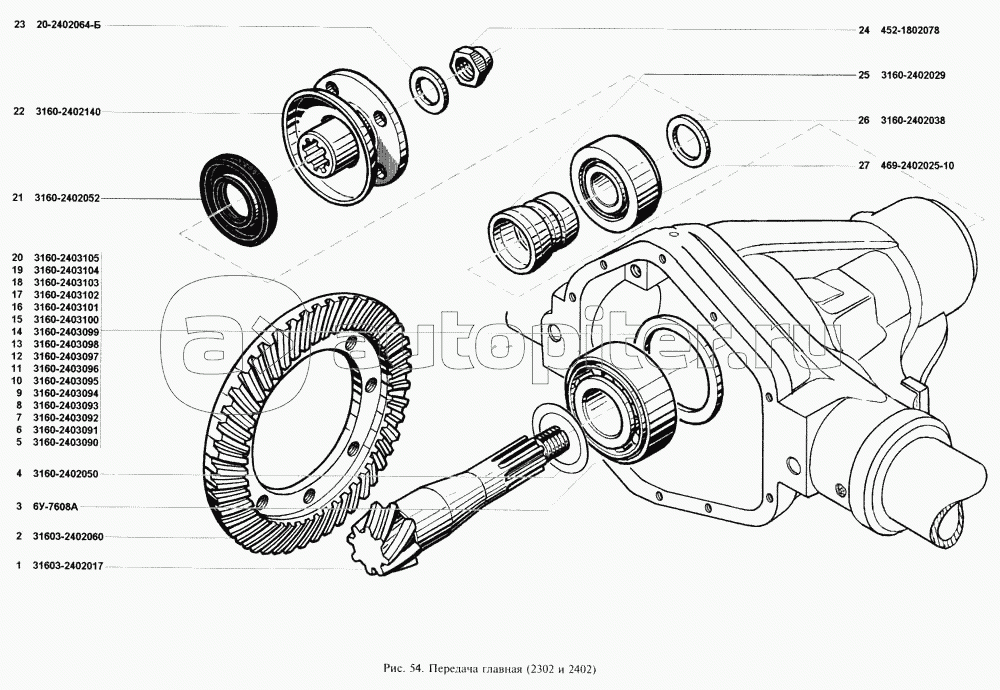 23 20-2402064-Б

22 3160-2402140

21 3160-2402052

20 3160-2403105
19 3160-2403104
18 3160-2403103
17 3160-2403102
16 3160-2403101
15 3160-2403100
14 3160-2403099
13 3160-2403098
12 3160-2403097
11 3160-2403096
10 3160-2403095
9 3160-2403094
8 3160-2403093
7 3160-2403092
6 3160-2403091
5 3160-2403090

4 3160-2402050

3 6У-7608А

2 31603-2402060

1 31603-2402017

24 452-1802078

25 3160-2402029

26 3160-2402038

27 469-2402025-10

autopiter.ru

Рис. 54. Передача главная (2302 и 2402)