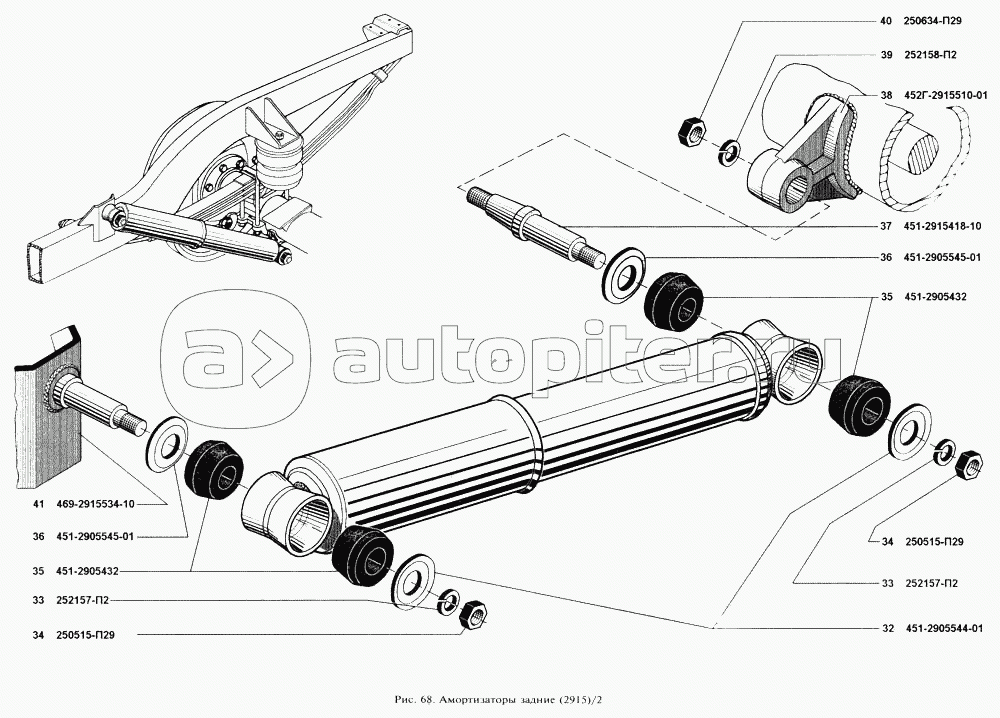 40 250634-П29

39 252158-П2

38 452Г-2915510-01

37 451-2915418-10

36 451-2905545-01

35 451-2905432

a> autopiter.ru

41 469-2915534-10

36 451-2905545-01

35 451-2905432

33 252157-П2

34 250515-П29

34 250515-П29

33 252157-П2

32 451-2905544-01

Рис. 68. Амортизаторы задние (2915)/2