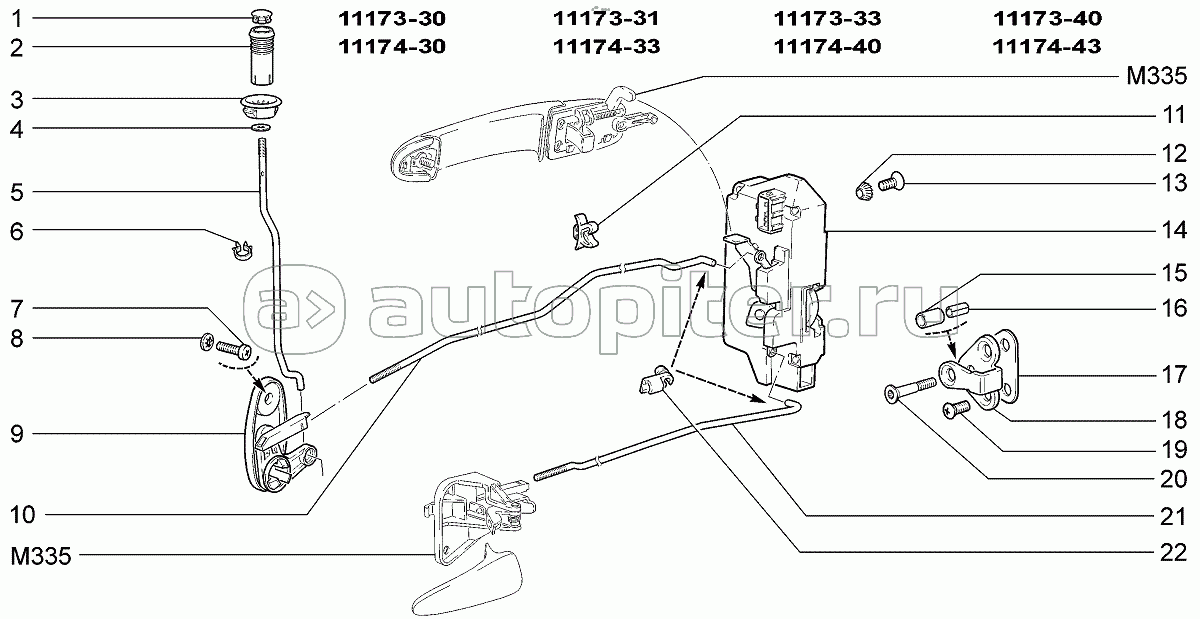 11173-30 11173-31 11173-33 11173-40
11174-30 11174-33 11174-40 11174-43

1
2
3
4
5
6
7
8
9
10
M335

M335
11
12
13
14
15
16
17
18
19
20
21
22

autopiter.ru