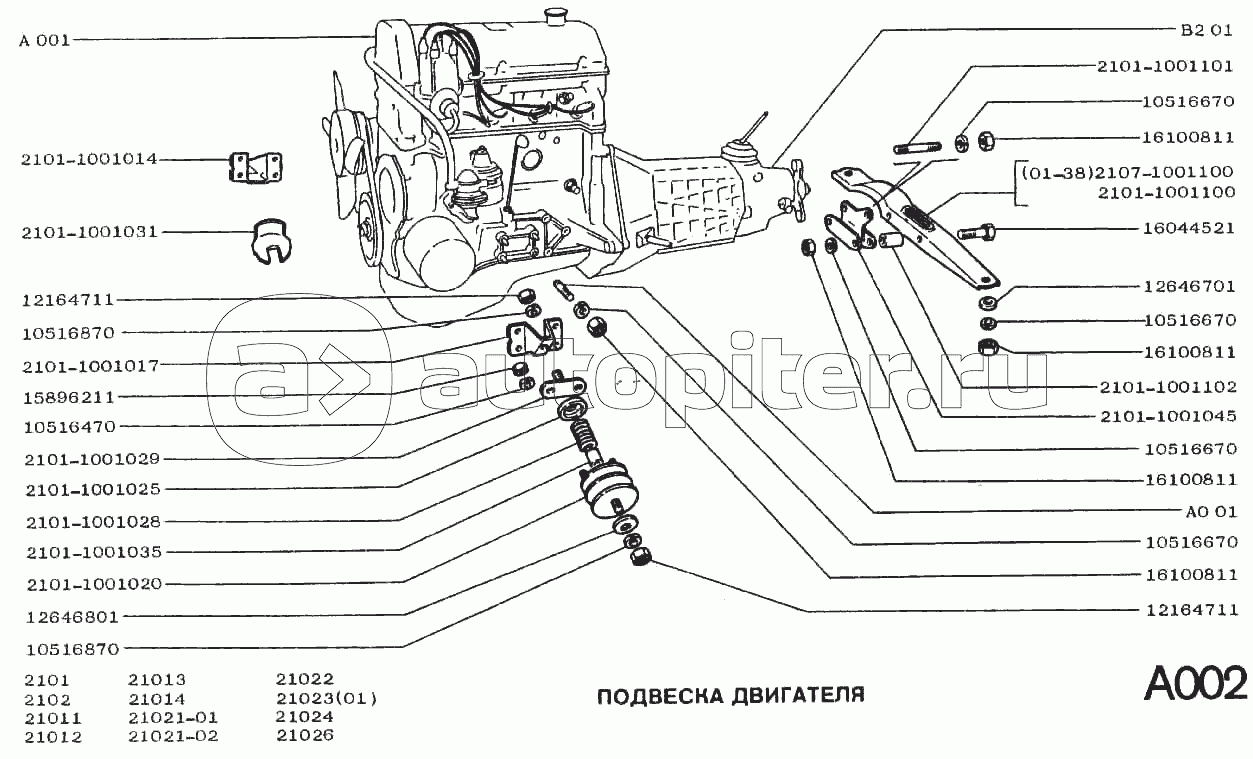 A 001
2101-1001014
2101-1001031
12164711
10516870
2101-1001017
15896211
10516470
2101-1001029
2101-1001025
2101-1001028
2101-1001035
2101-1001020
12646801
10516870

B2 01
2101-1001101
10516670
16100811
(01-38)2107-1001100
2101-1001100
16044521
12646701
10516670
16100811
2101-1001102
2101-1001045
10516670
16100811
A0 01
10516670
16100811
12164711

autopiter.ru

2101
2102
21011
21012

21013
21014
21021-01
21021-02

21022
21023(01)
21024
21026

ПОДВЕСКА ДВИГАТЕЛЯ

A002