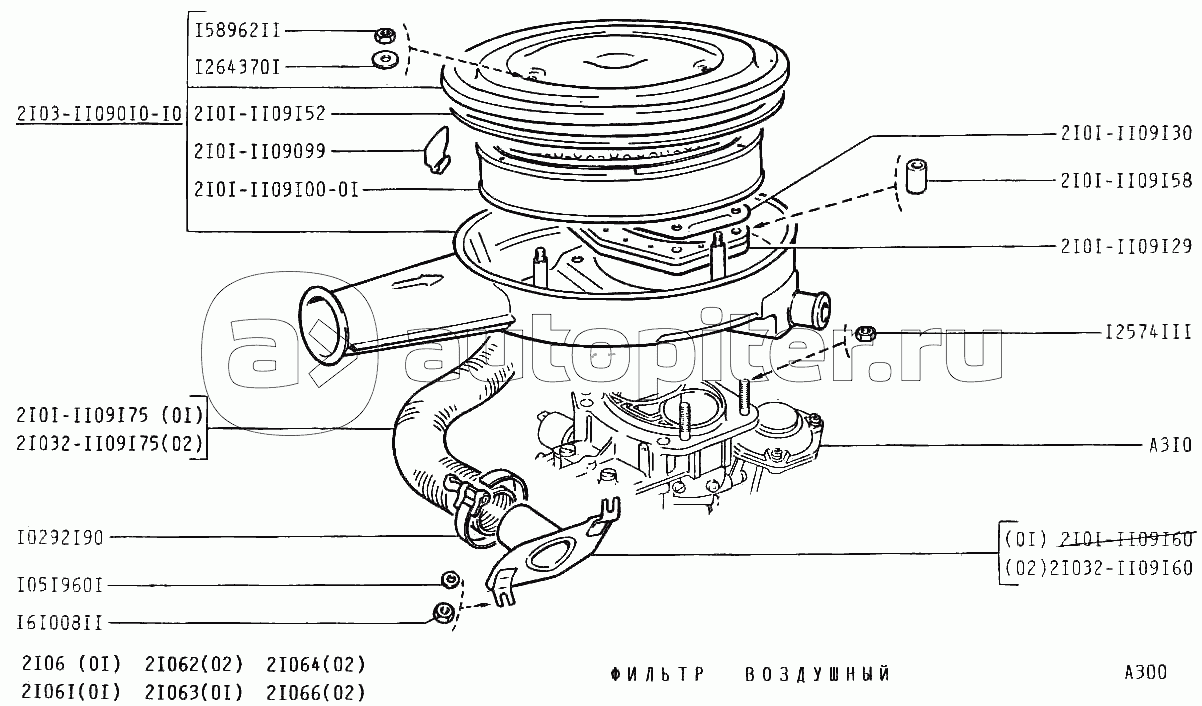 I58962II
I264370I
2I03-II090I0-I0
2I0I-II09I52
2I0I-II09099
2I0I-II09I00-0I
2I0I-II09I30
2I0I-II09I58
2I0I-II09I29
I2574III
autopiter.ru
2I0I-II09I75 (0I)
2I032-II09I75(02)
A3I0
I0292I90
(0I) 2I0I-II09I60
(02)2I032-II09I60
I05I960I
I6I008II
2I06 (0I) 2I062(02) 2I064(02)
2I06I(0I) 2I063(0I) 2I066(02)
ФИЛЬТР ВОЗДУШНЫЙ
A300