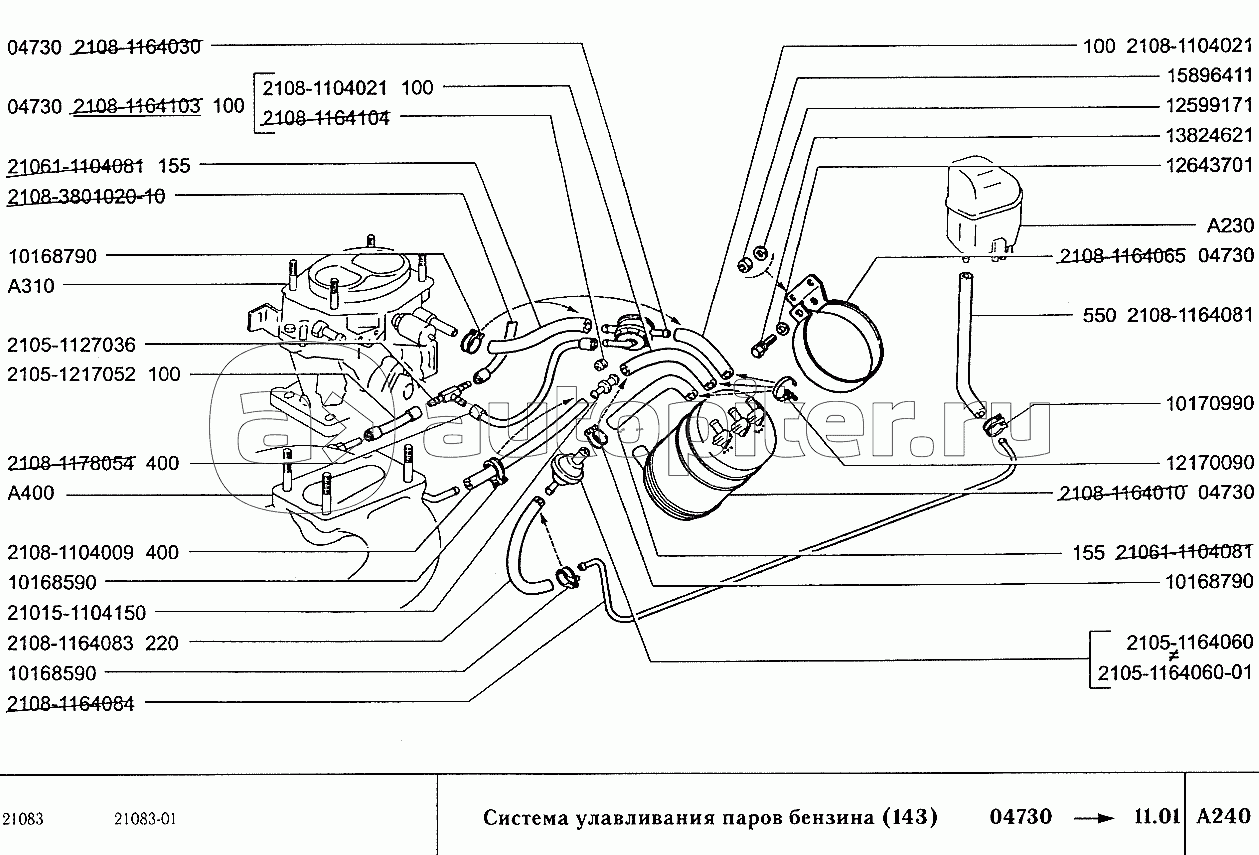 04730 2108-1164030
04730 2108-1164103 100
2108-1104021 100
2108-1164104
21061-1104081 155
2108-3801020-10
10168790
A310
2105-1127036
2105-1217052 100
2108-1178054 400
A400
2108-1104009 400
10168590
21015-1104150
2108-1164083 220
10168590
2108-1164084

100 2108-1104021
15896411
12599171
13824621
12643701
A230
2108-1164065 04730
550 2108-1164081
10170990
12170090
2108-1164010 04730
155 21061-1104081
10168790
2105-1164060
≠
2105-1164060-01

autopiter.ru

21083 21083-01
Система улавливания паров бензина (143)
04730 → 11.01
A240