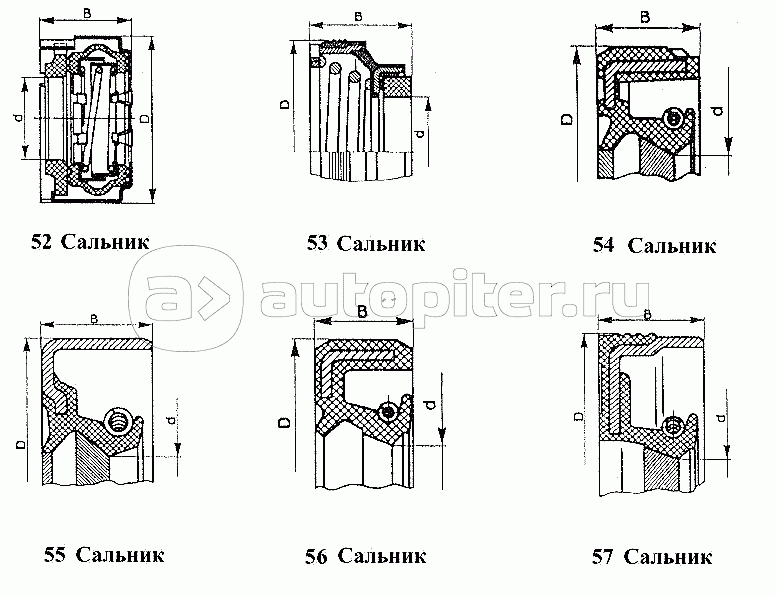 B

d

D

52 Сальник

B

D

d

53 Сальник

B

D

d

54 Сальник

autopiter.ru

B

D

d

55 Сальник

B

D

d

56 Сальник

B

D

d

57 Сальник