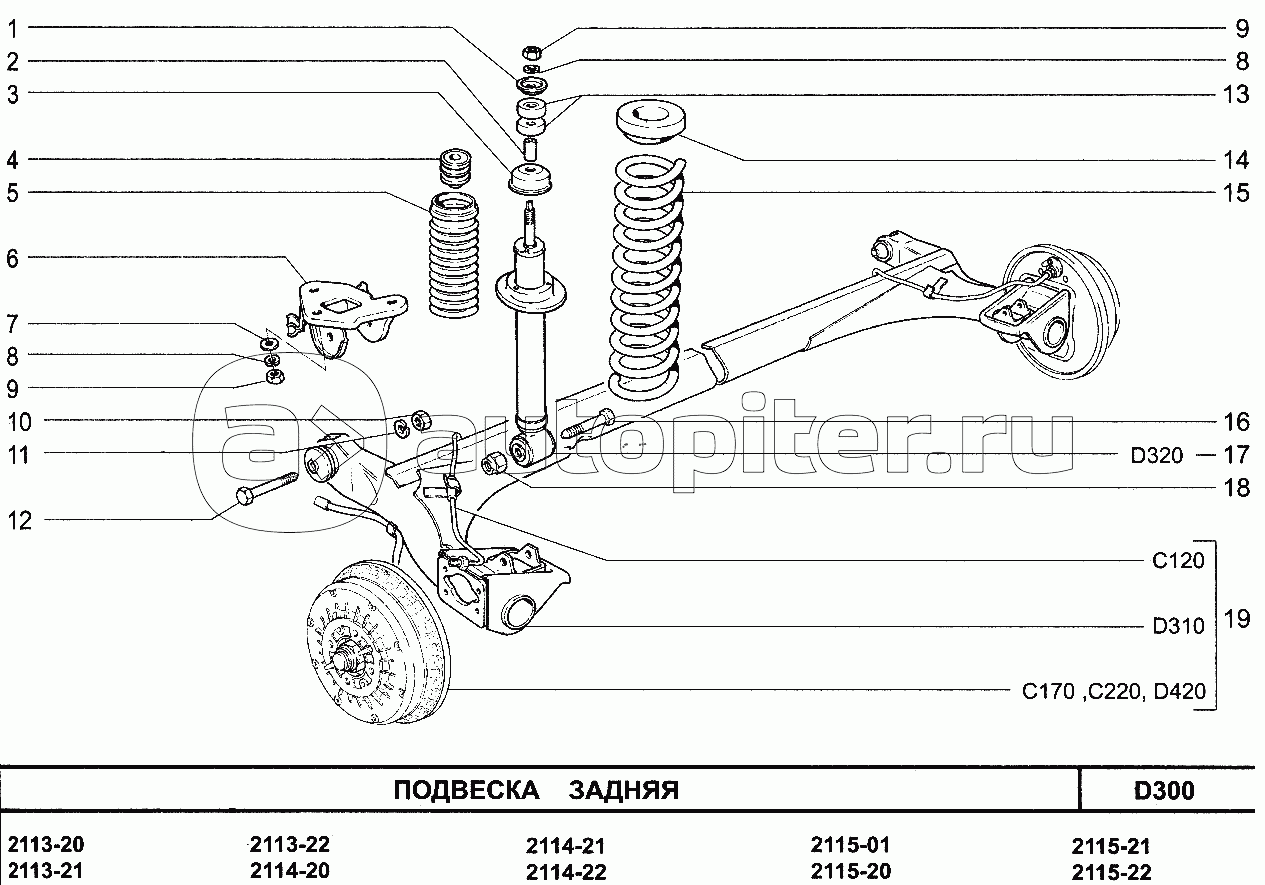 1
2
3
4
5
6
7
8
9
10
11
12

9
8
13
14
15
16
D320 — 17
18
C120
D310
C170 ,C220, D420
19

autopiter.ru

ПОДВЕСКА ЗАДНЯЯ

D300

2113-20
2113-21
2113-22
2114-20
2114-21
2114-22
2115-01
2115-20
2115-21
2115-22