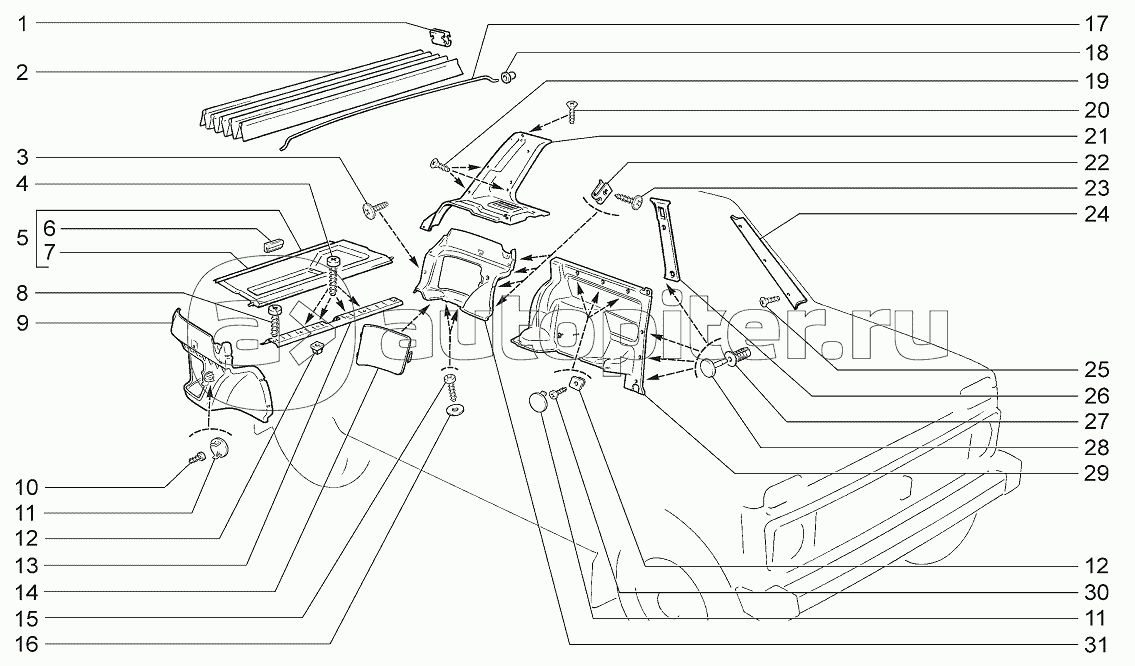 1
2
3
4
5
6
7
8
9
10
11
12
13
14
15
16
17
18
19
20
21
22
23
24
25
26
27
28
29
12
30
11
31
autopiter.ru