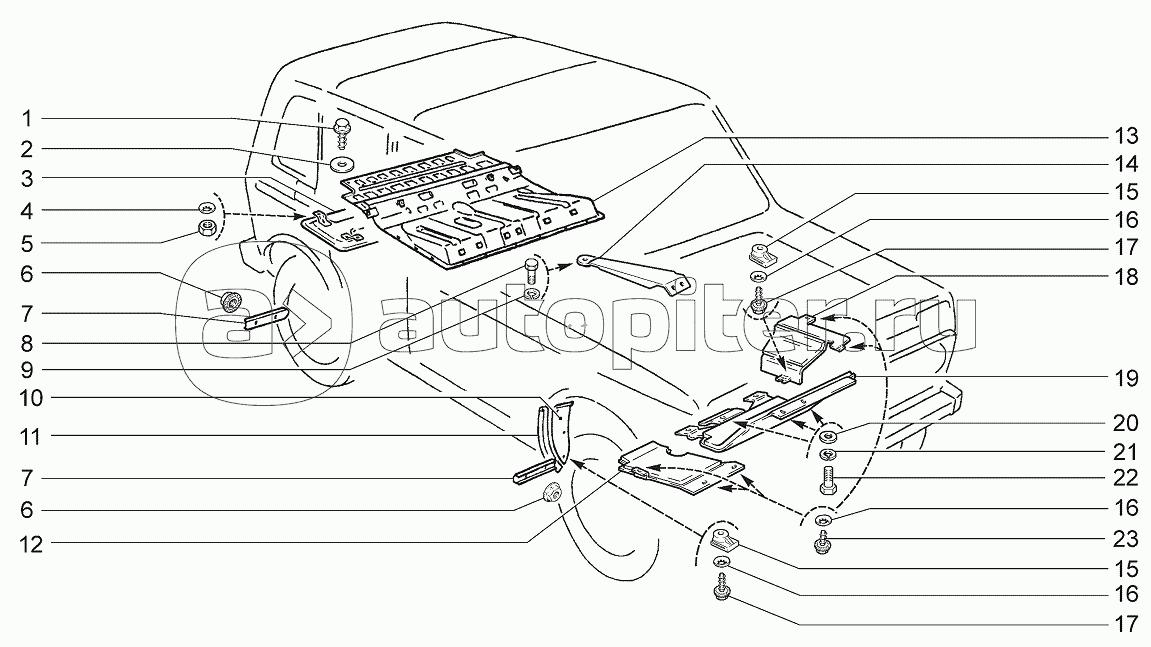 1
2
3
4
5
6
7
8
9
10
11
7
6
12
13
14
15
16
17
18
19
20
21
22
16
23
15
16
17
autopiter.ru