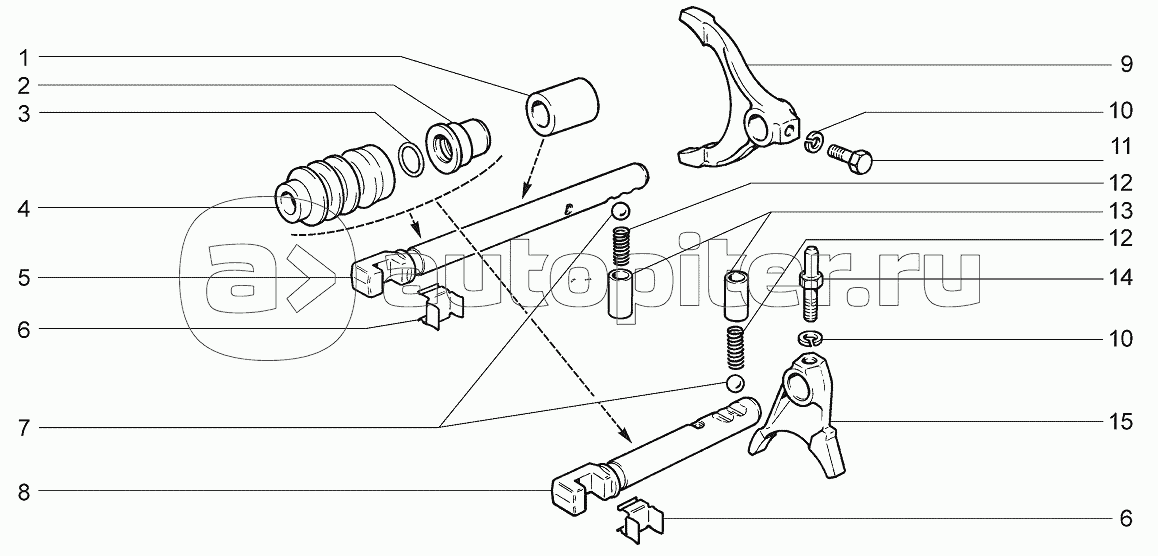 1
2
3
4
5
6
7
8
9
10
11
12
13
12
14
10
15
6
autopiter.ru